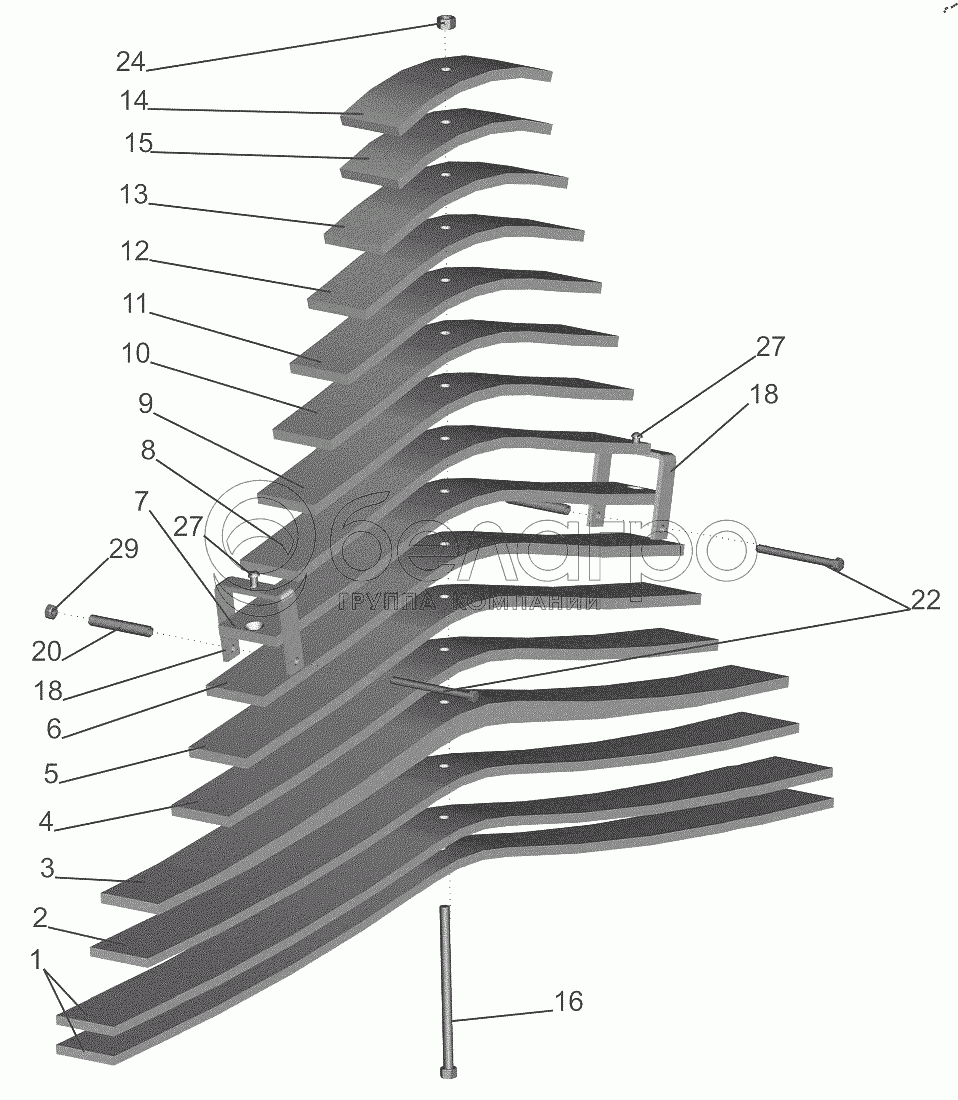 24
14
15
13
12
11
10
9
8
7
27
29
20
18
6
5
4
3
2
1
27
18
22
16
белагро
ГРУППА КОМПАНИЙ