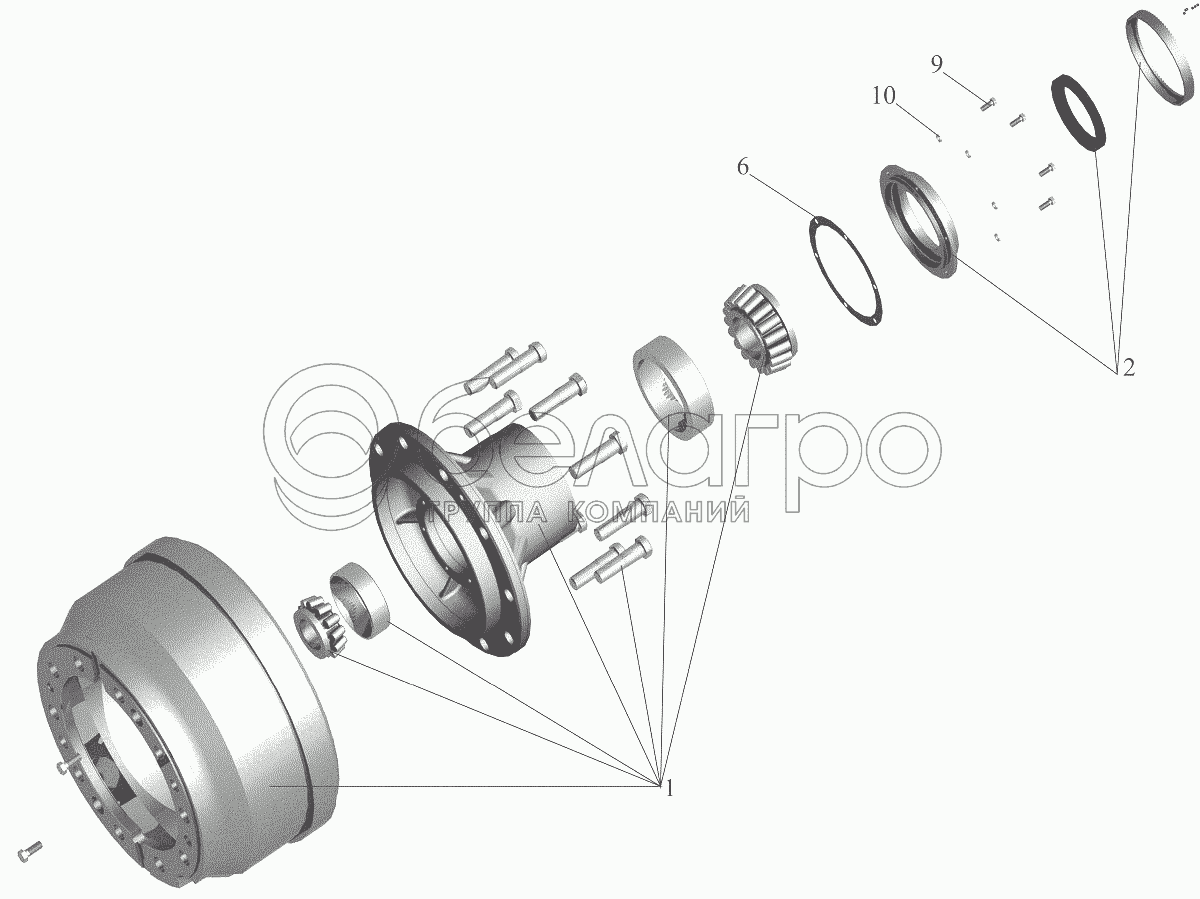 9
10
6
2
белагро
ГРУППА КОМПАНИЙ
1