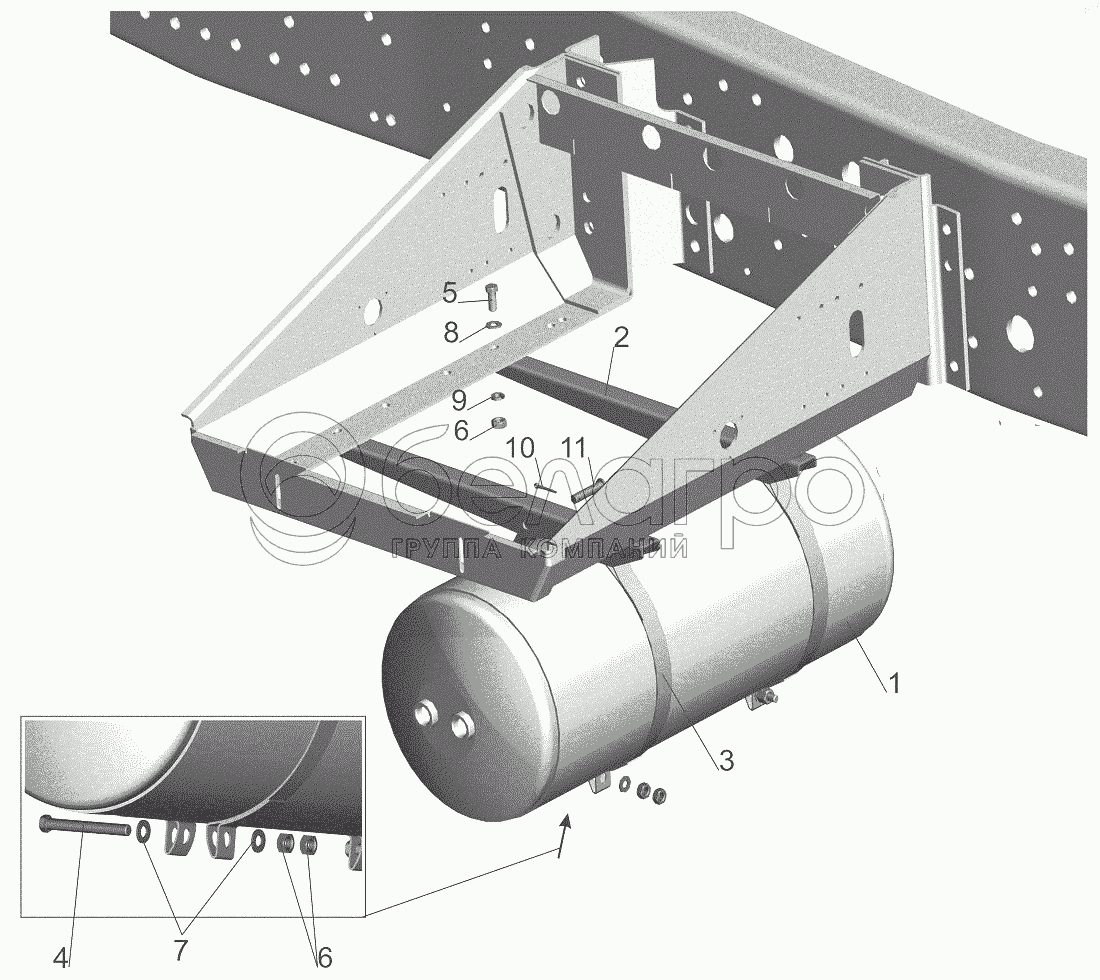 5
8
2
9
6
10
11
белагро
ГРУППА КОМПАНИЙ
1
3
4
7
6