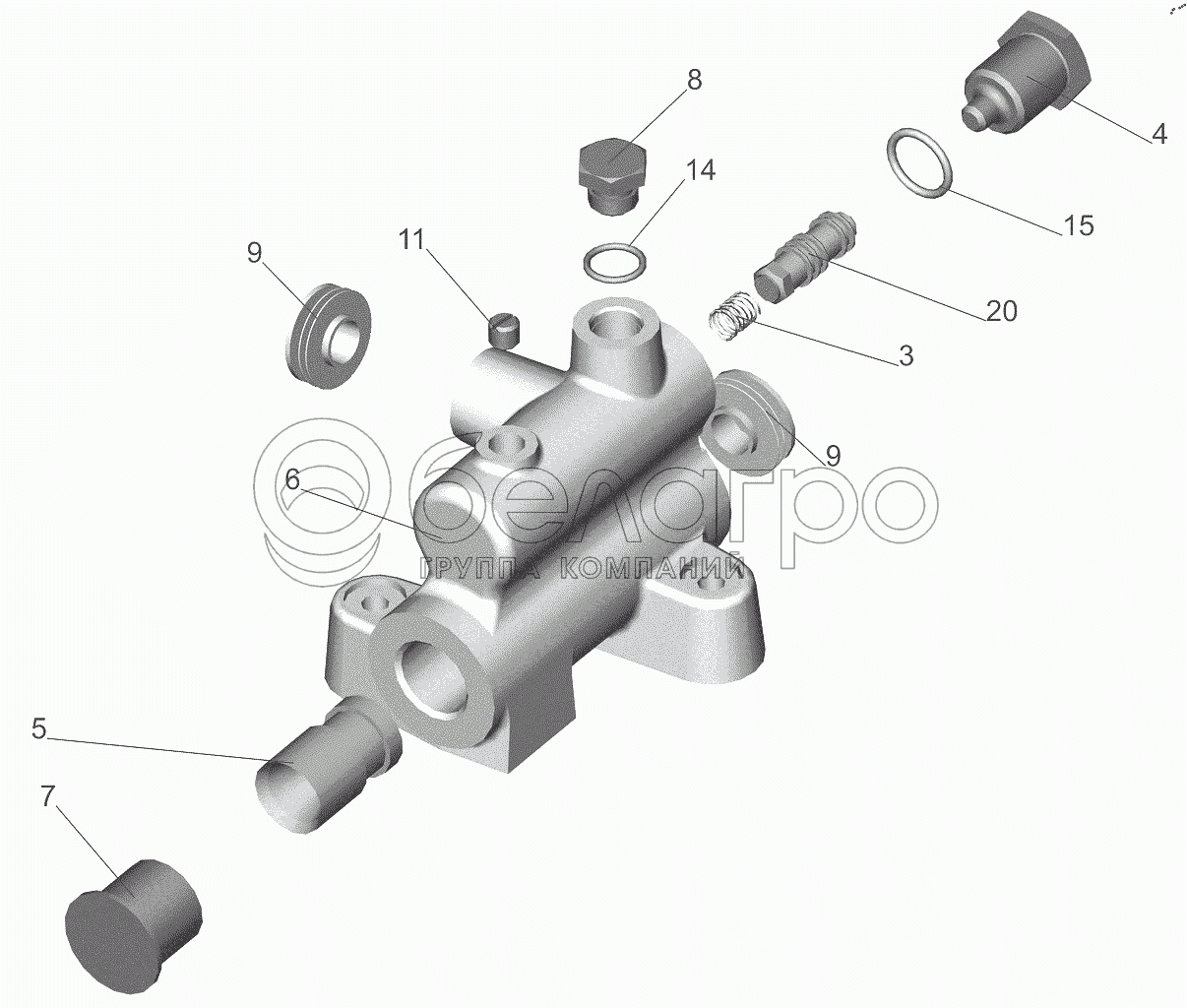 8
4
14
15
11
9
20
3
9
6
белагро
ГРУППА КОМПАНИЙ
5
7