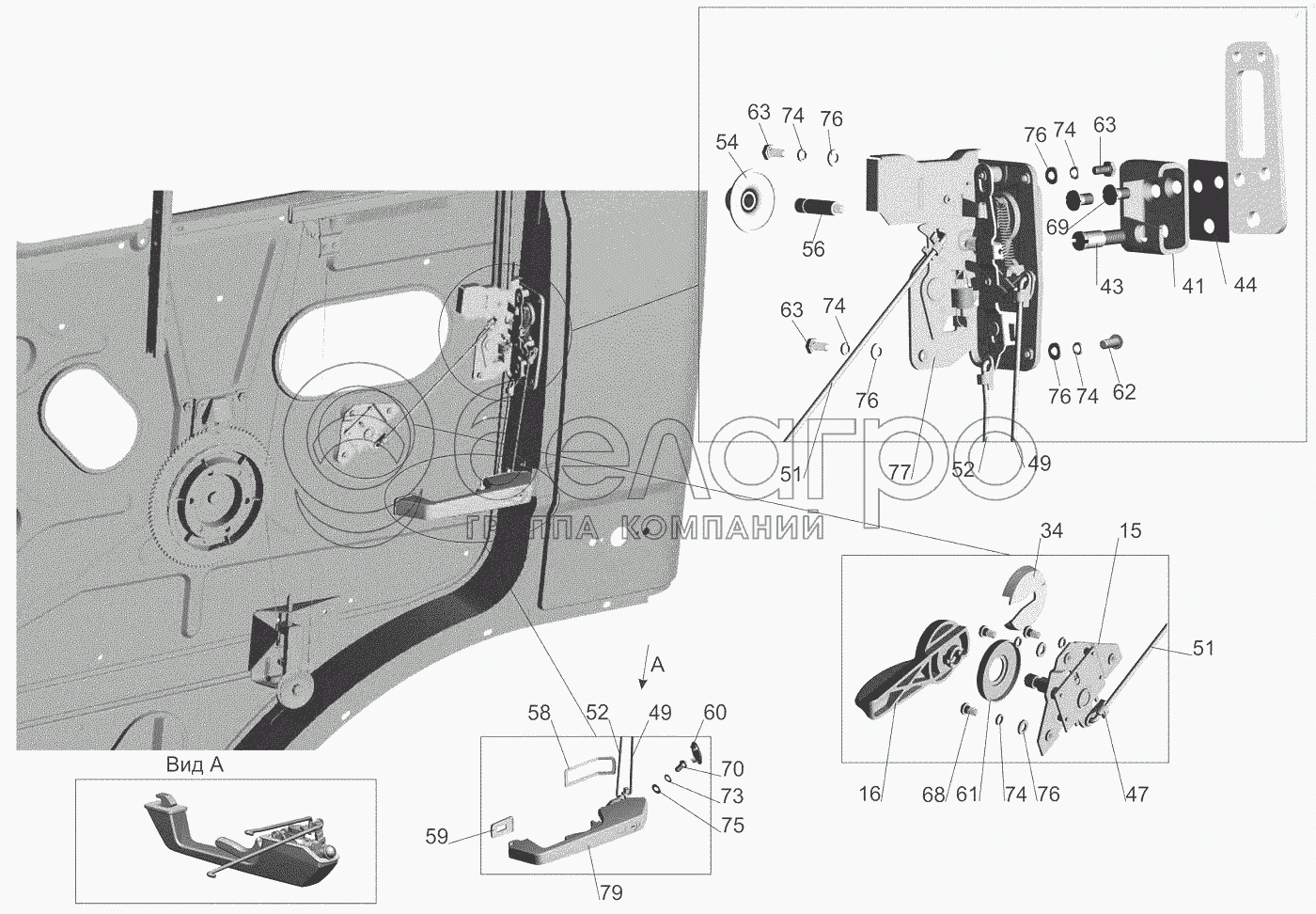 63 74 76
54
56
76 74 63
69
43 41 44
63 74
76
76 74 62
51 77 52 49
белагро
ГРУППА КОМПАНИЙ
34 15
51
16 68 61 74 76 47
А
58 52 49 60
70
73
75
59
79
Вид А