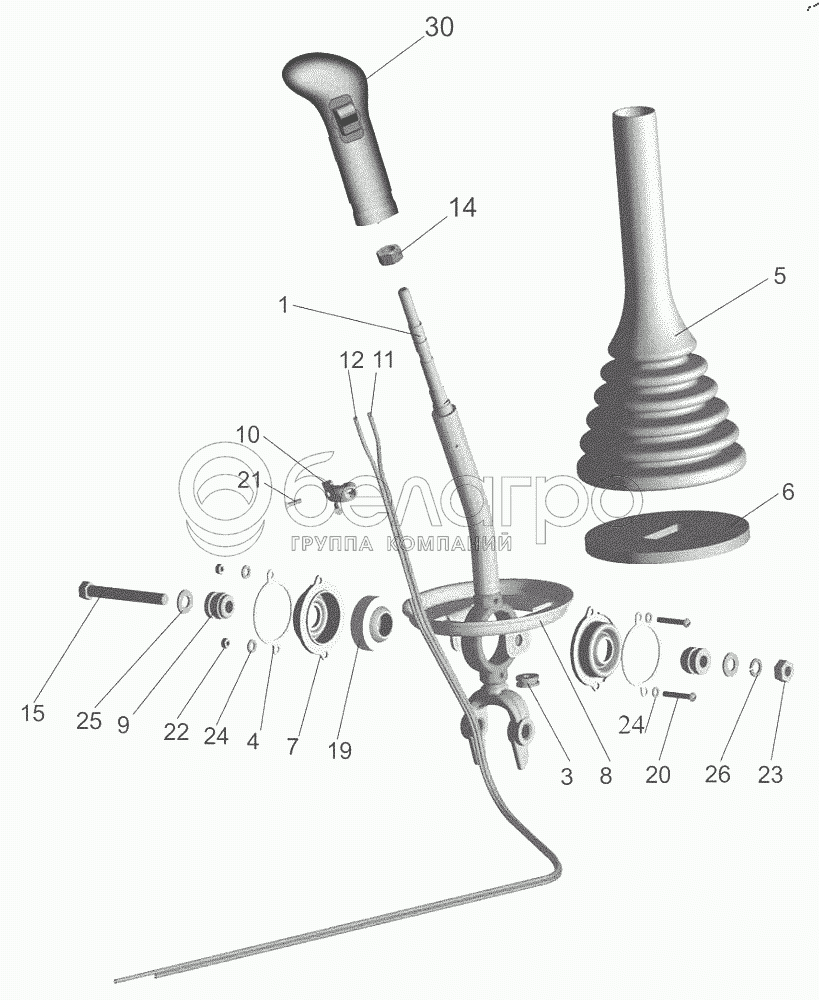 30
14
5
1
12 11
10
21
белагро
ГРУППА КОМПАНИЙ
6
15
25
9
22
24
4
7
19
3
8
24
20
26
23