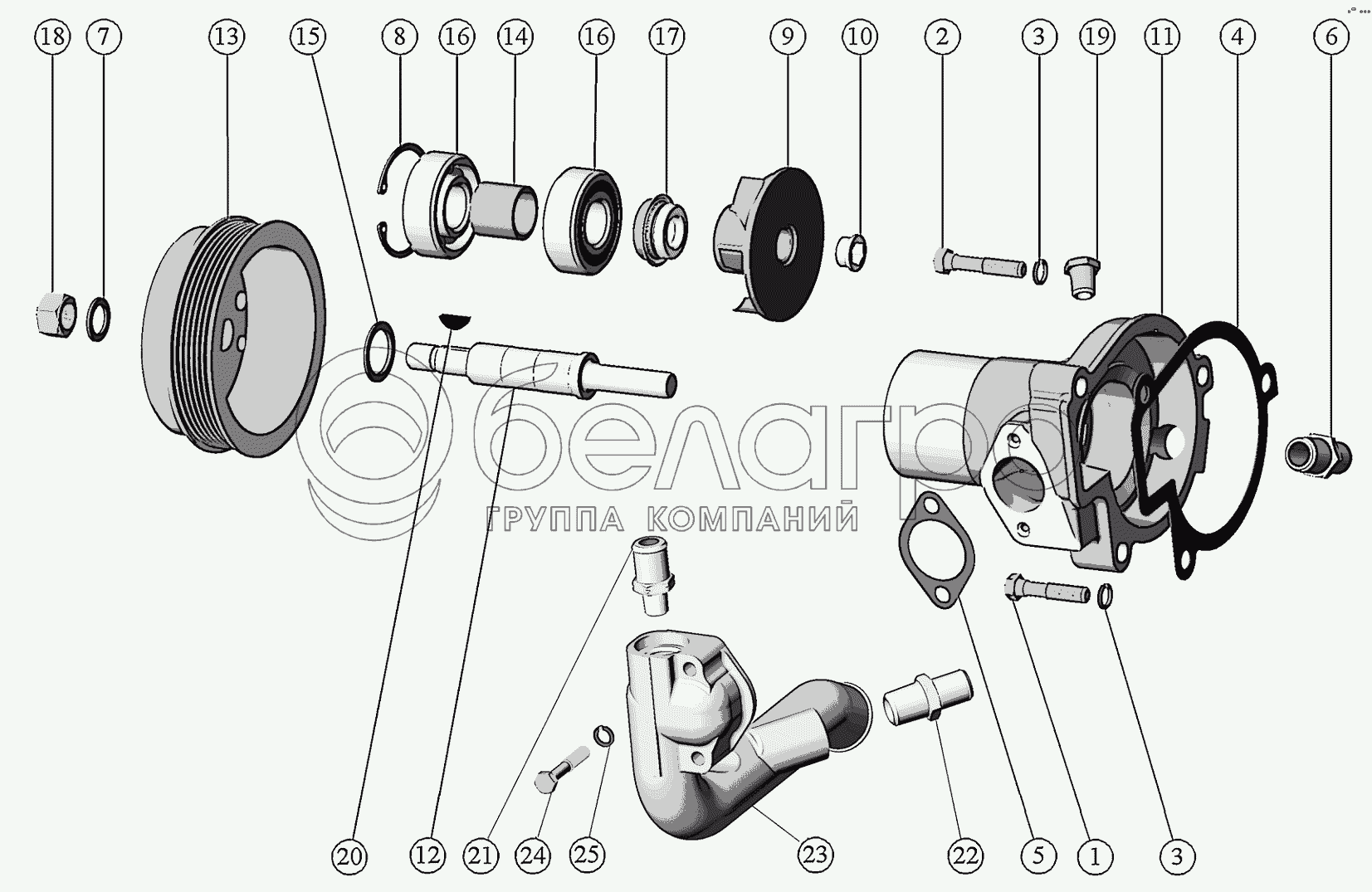 18 7 13 15 8 16 14 16 17 9 10 2 3 19 11 4 6

белагро
ГРУППА КОМПАНИЙ

20 12 21 24 25 23 22 5 1 3