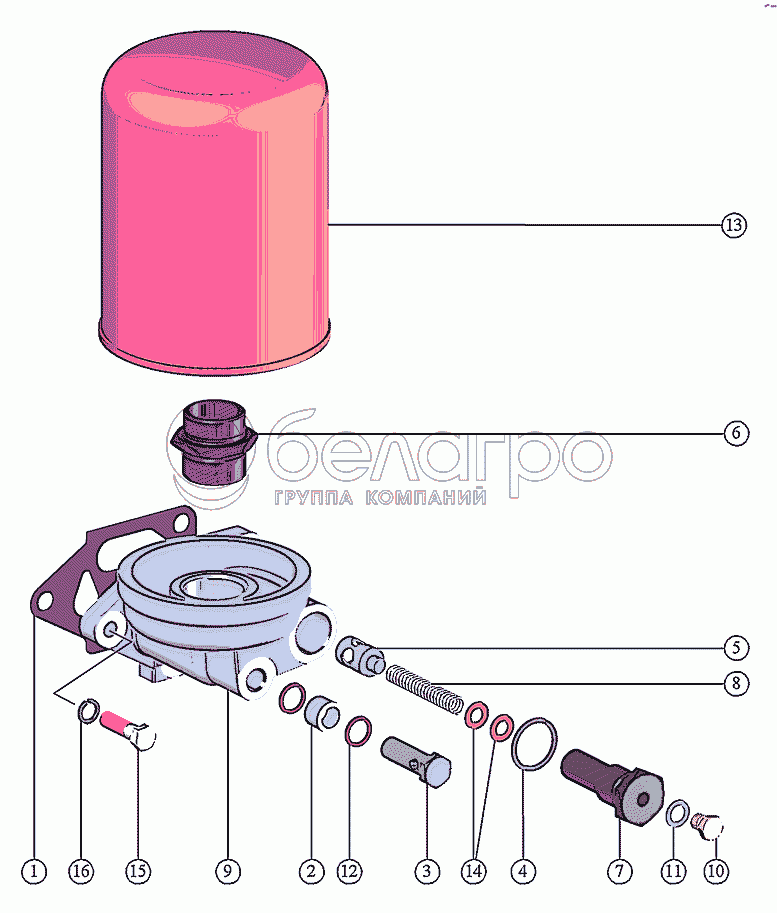 13
6
белагро
ГРУППА КОМПАНИЙ
5
8
1
16
15
9
2
12
3
14
4
7
11
10