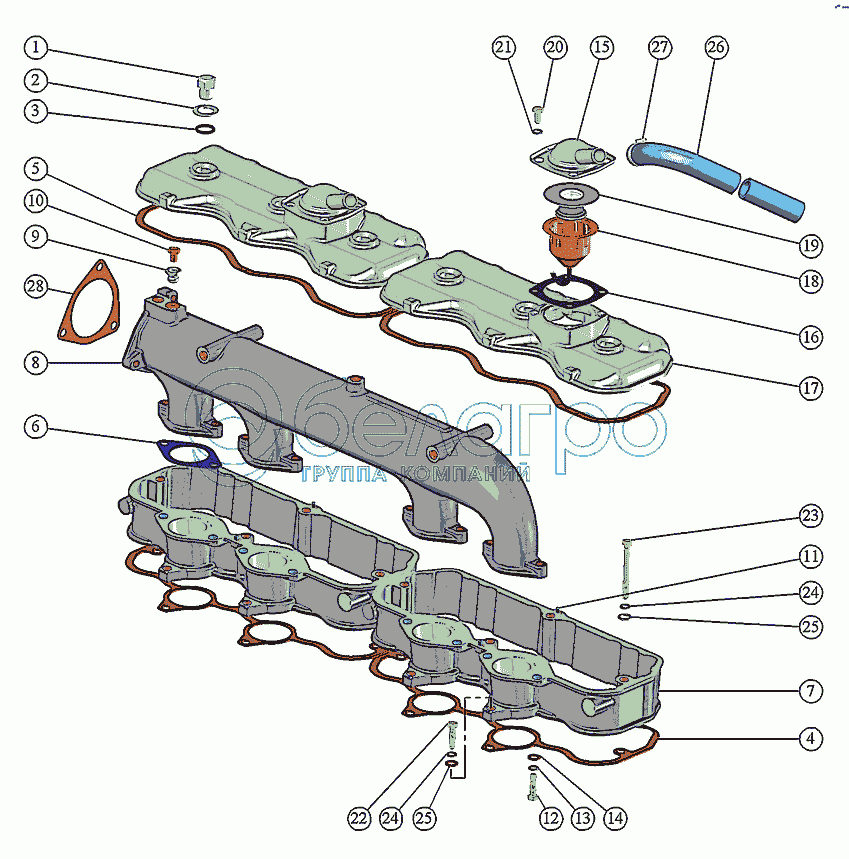 1
2
3
5
10
9
28
8
6
21
20
15
27
26
19
18
16
17
белагро
ГРУППА КОМПАНИЙ
23
11
24
25
7
4
22
24
25
12
13
14