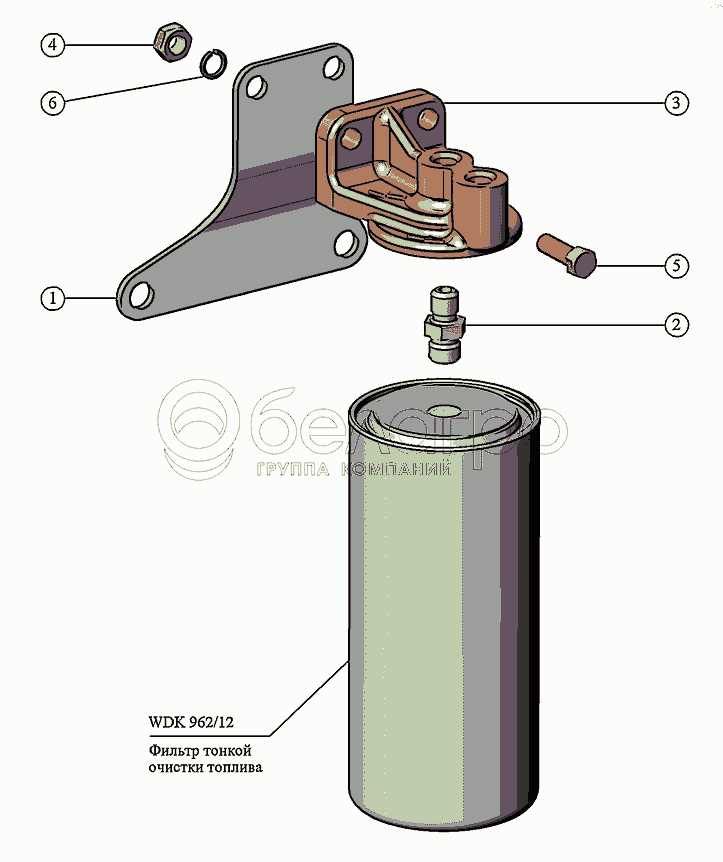 4

6

3

5

1

2

белагро
ГРУППА КОМПАНИЙ

WDK 962/12

Фильтр тонкой очистки топлива