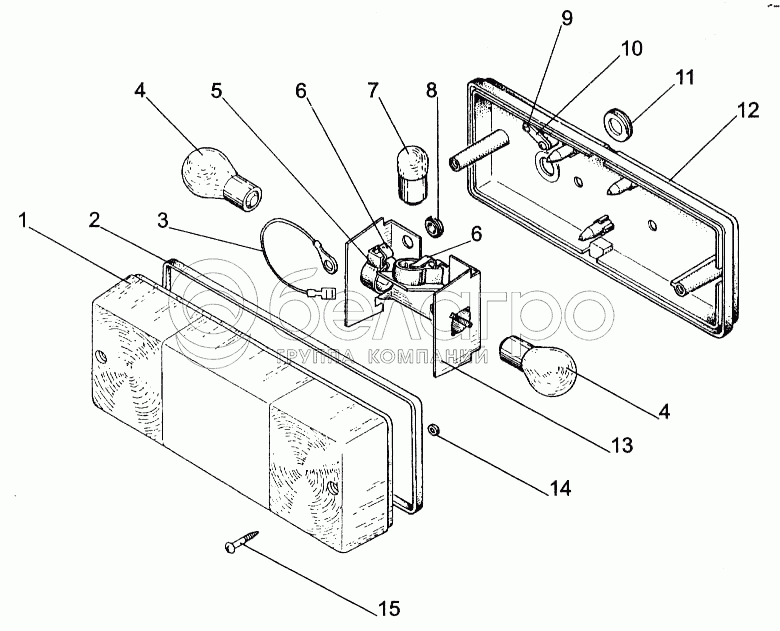 9
10
4
5
6
7
8
11
12
1
2
3
6
белагро
ГРУППА КОМПАНИЙ
4
13
14
15