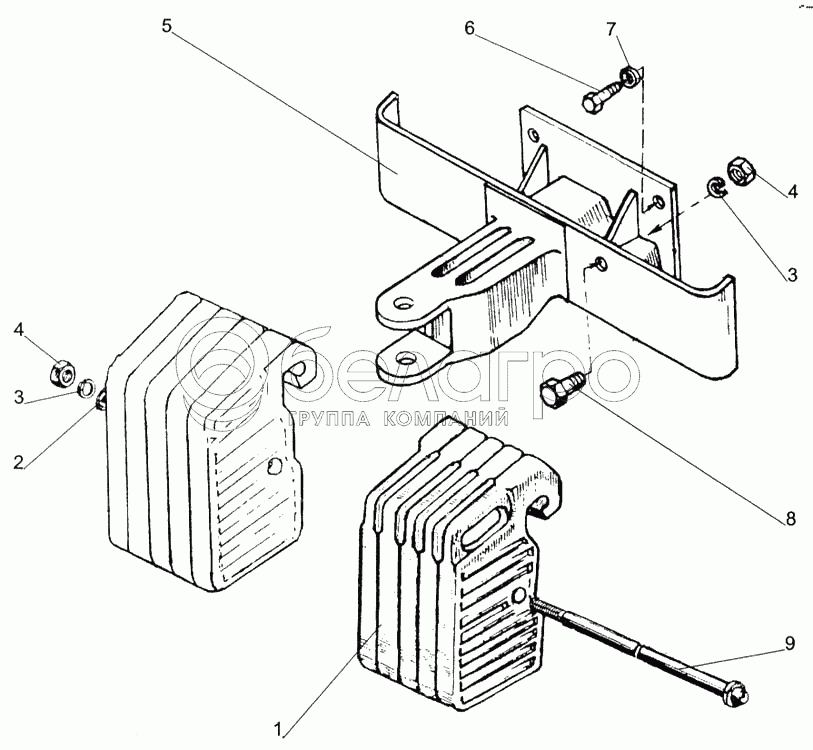 5
6
7
4
3
4
3
2
белагро
ГРУППА КОМПАНИЙ
8
9
1