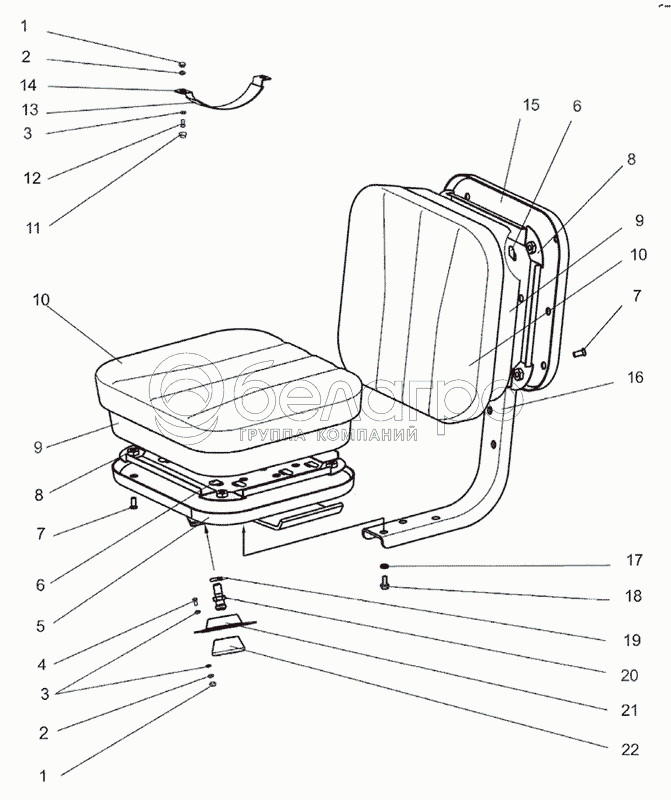 1
2
14
13
3
12
11
15
6
8
9
10
7
16
10
9
8
7
6
5
4
3
2
1
17
18
19
20
21
22
белагро
ГРУППА КОМПАНИЙ