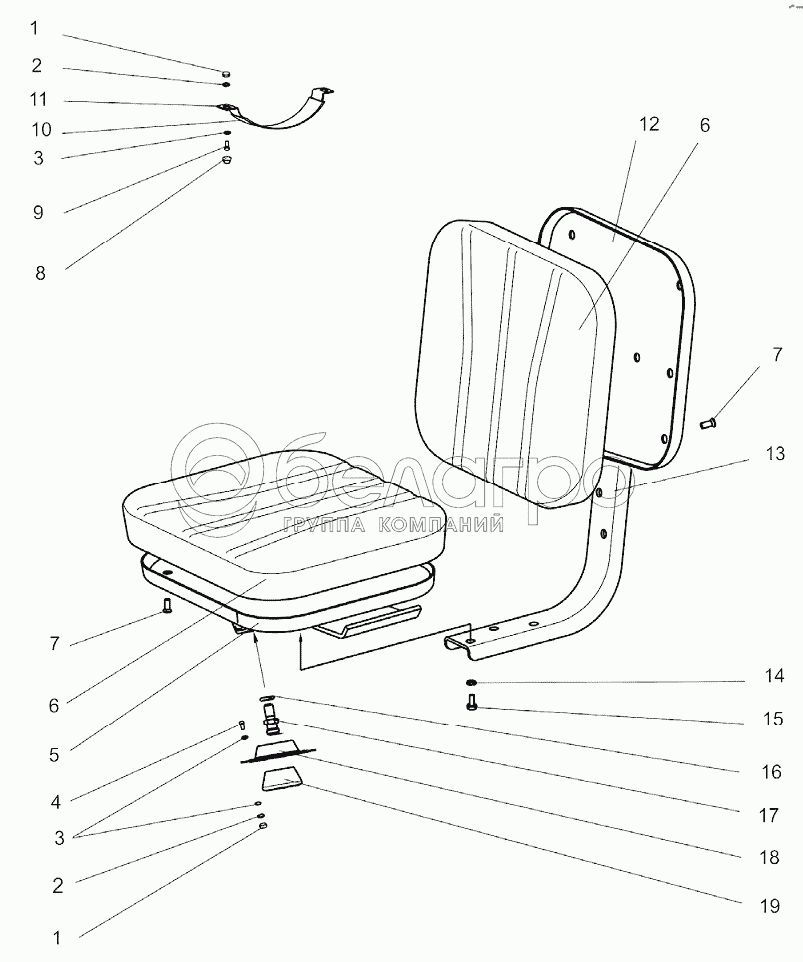 1
2
11
10
3
9
8
12
6
7
13
белагро
ГРУППА КОМПАНИЙ
7
6
5
4
3
2
1
14
15
16
17
18
19