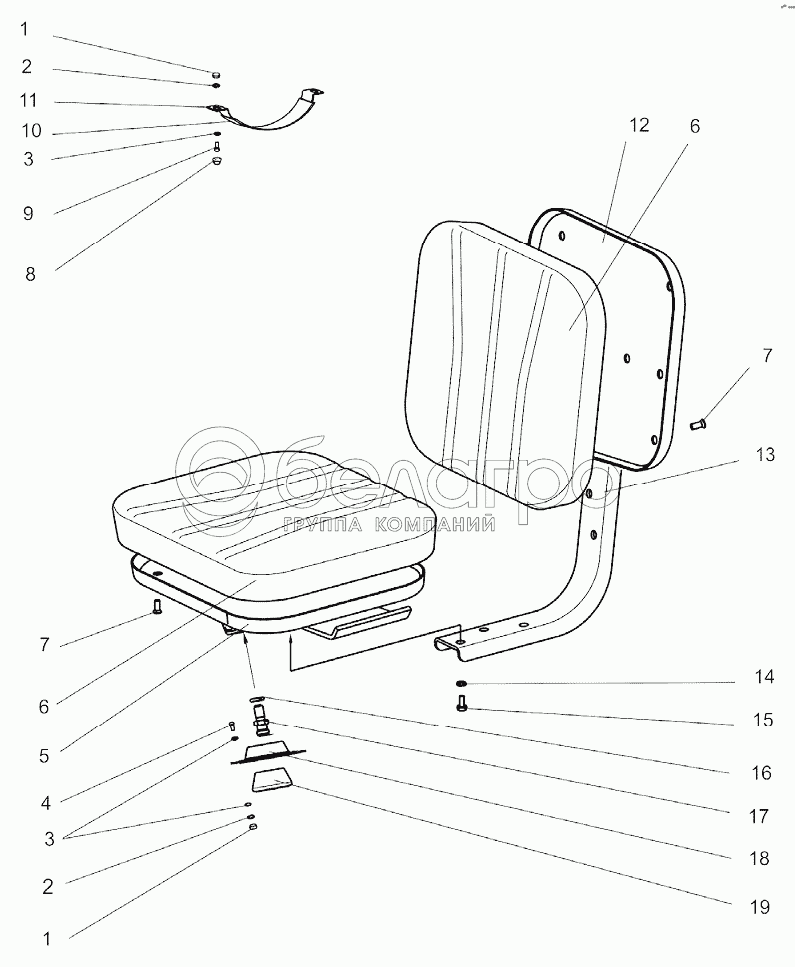 1
2
11
10
3
9
8
12
6
7
13
белагро
ГРУППА КОМПАНИЙ
7
6
5
4
3
2
1
14
15
16
17
18
19