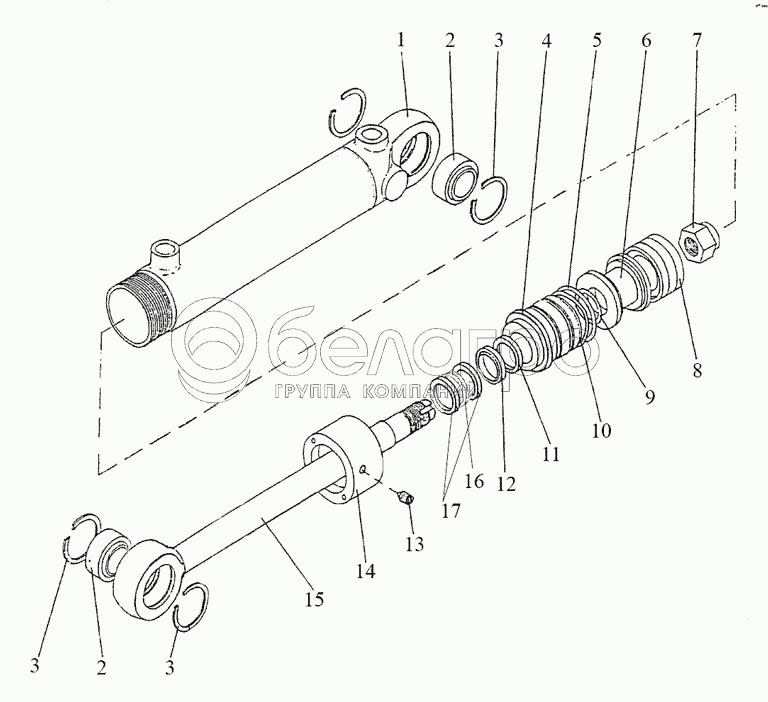 1 2 3 4 5 6 7

8

9

10

11

12

16

17

13

14

15

3 2 3

белагро
ГРУППА КОМПАНИЙ