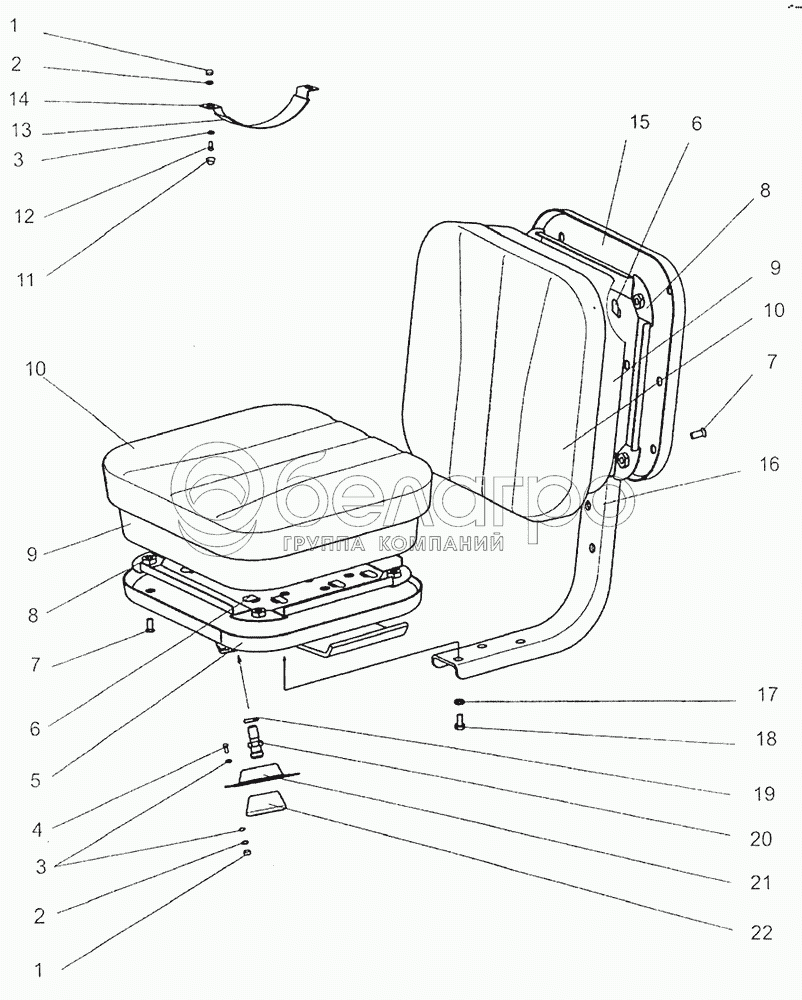 1
2
14
13
3
12
11
15
6
8
9
10
7
16
10
9
8
7
6
5
4
3
2
1
17
18
19
20
21
22
белагро
ГРУППА КОМПАНИЙ