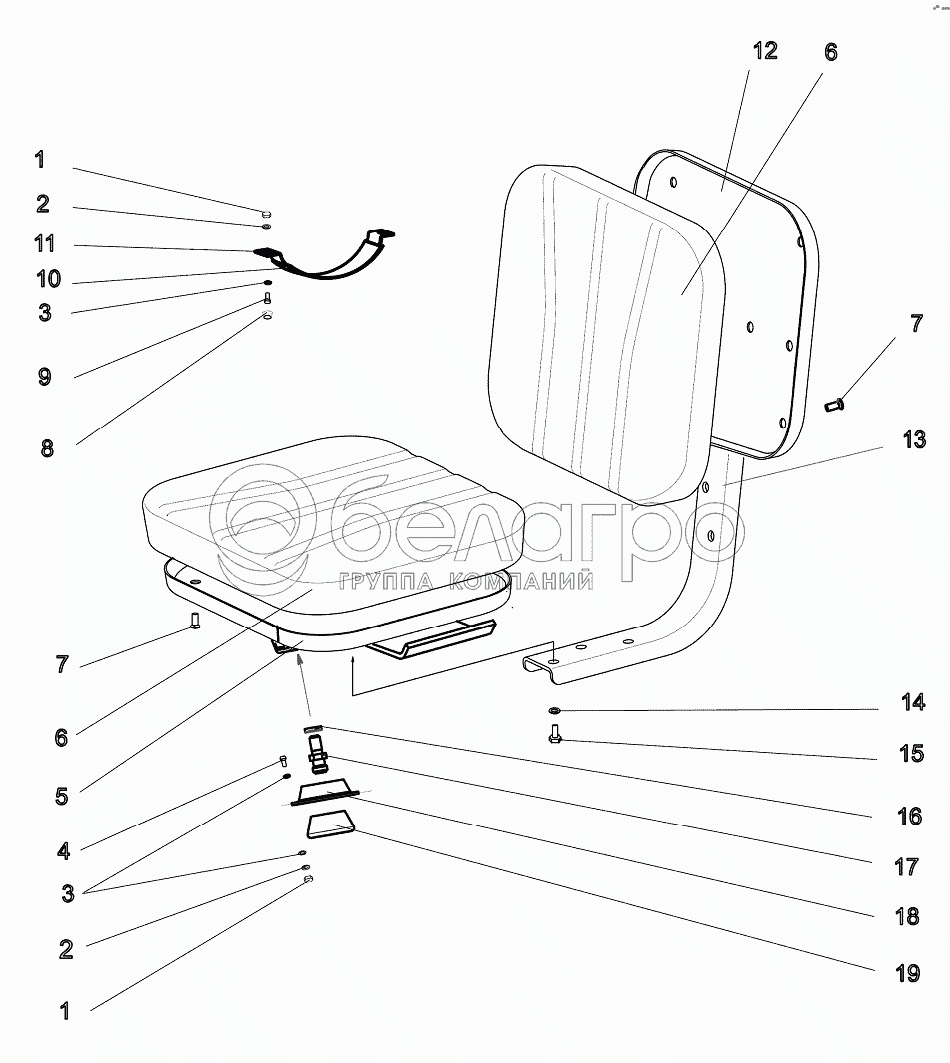 12
6
1
2
11
10
3
9
8
7
13
белагро
ГРУППА КОМПАНИЙ
7
6
5
4
3
2
1
14
15
16
17
18
19