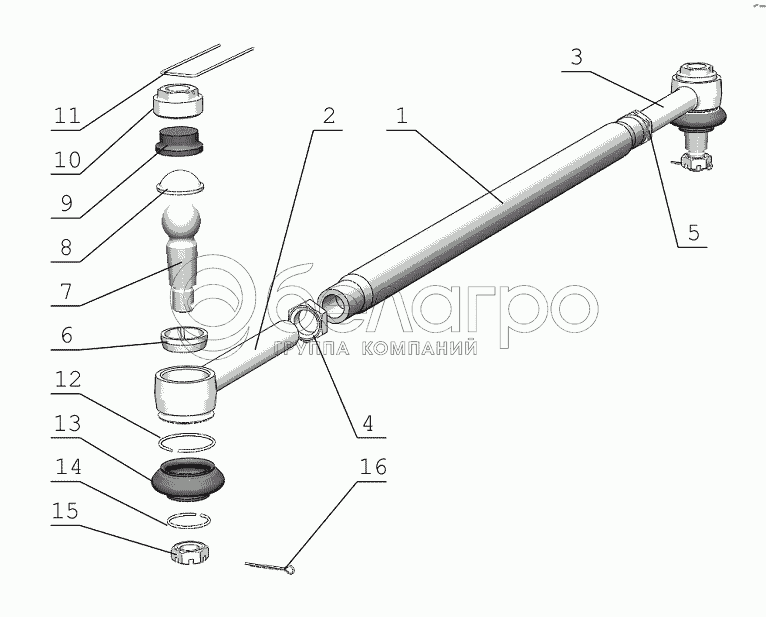 11
10
9
8
7
6
12
13
14
15
2
1
3
5
4
16
белагро
ГРУППА КОМПАНИЙ