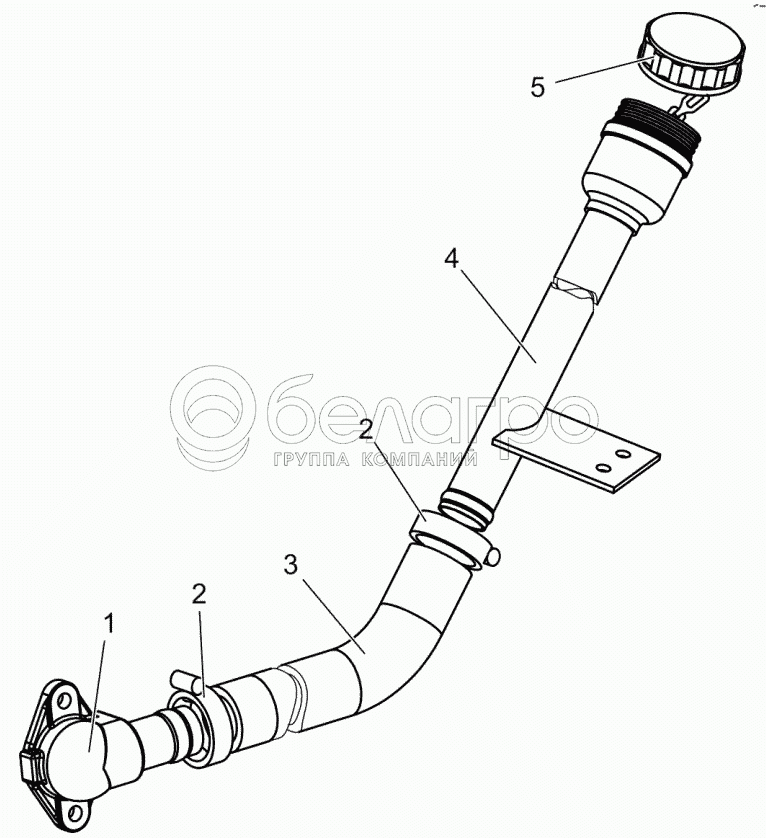 5
4
белагро
ГРУППА КОМПАНИЙ
2
3
2
1