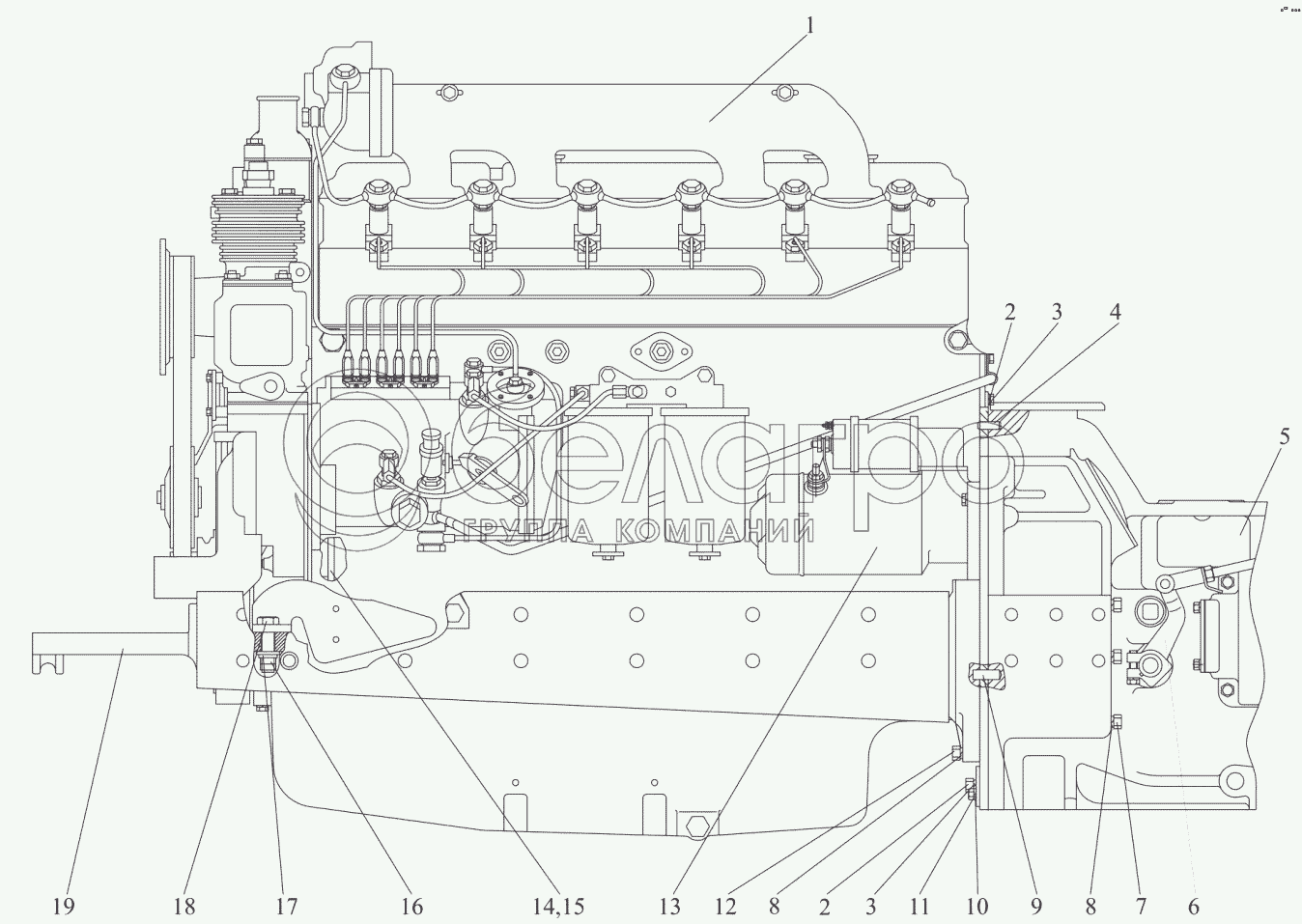 1
2 3 4
5
белагро
ГРУППА КОМПАНИЙ
19 18 17 16 14,15 13 12 8 2 3 11 10 9 8 7 6