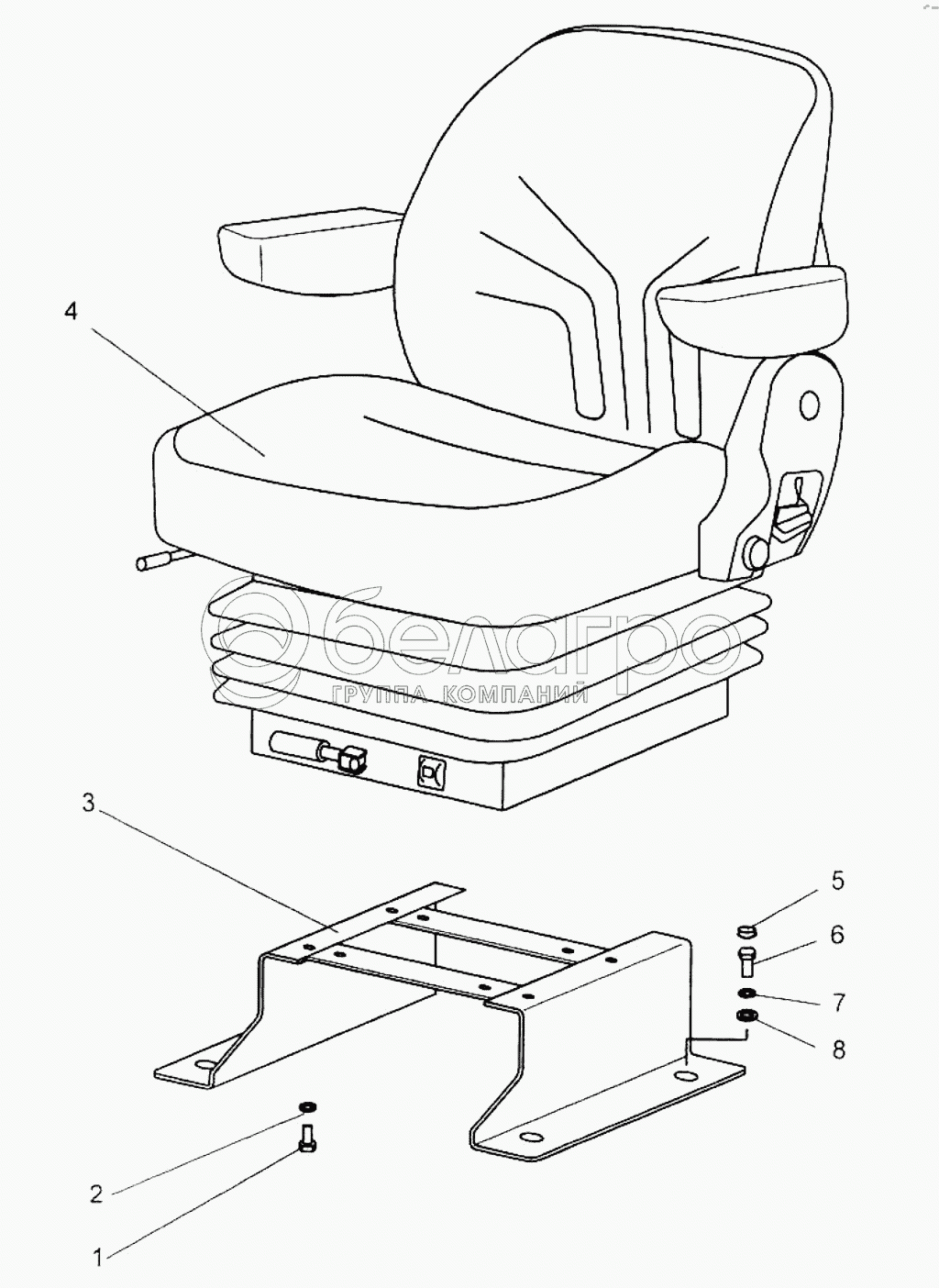 4

белагро
ГРУППА КОМПАНИЙ

3

5

6

7

8

2

1