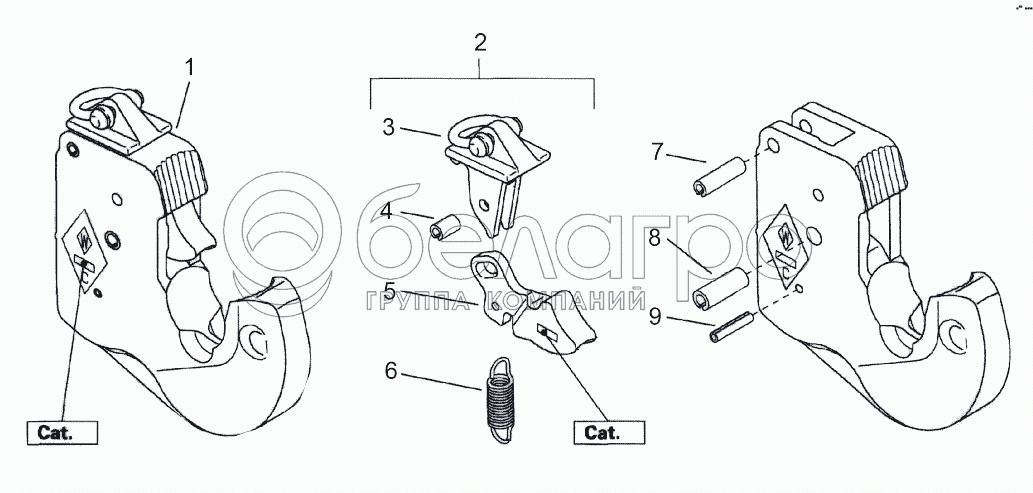 1
2
3
4
5
6
7
8
9
Cat.
Cat.
белагро
ГРУППА КОМПАНИЙ