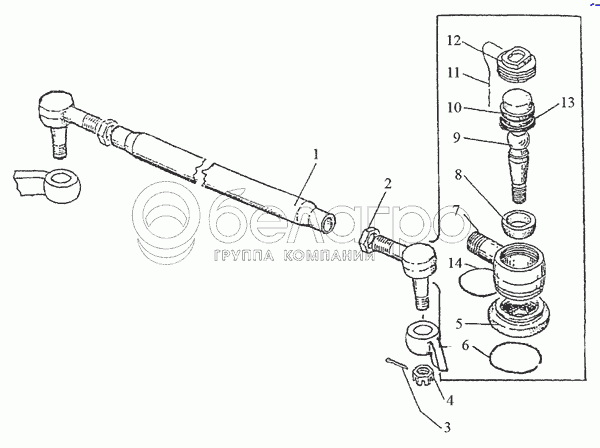 12
11
10
13
9
8
7
14
5
6
1
2
4
3
белагро
ГРУППА КОМПАНИЙ