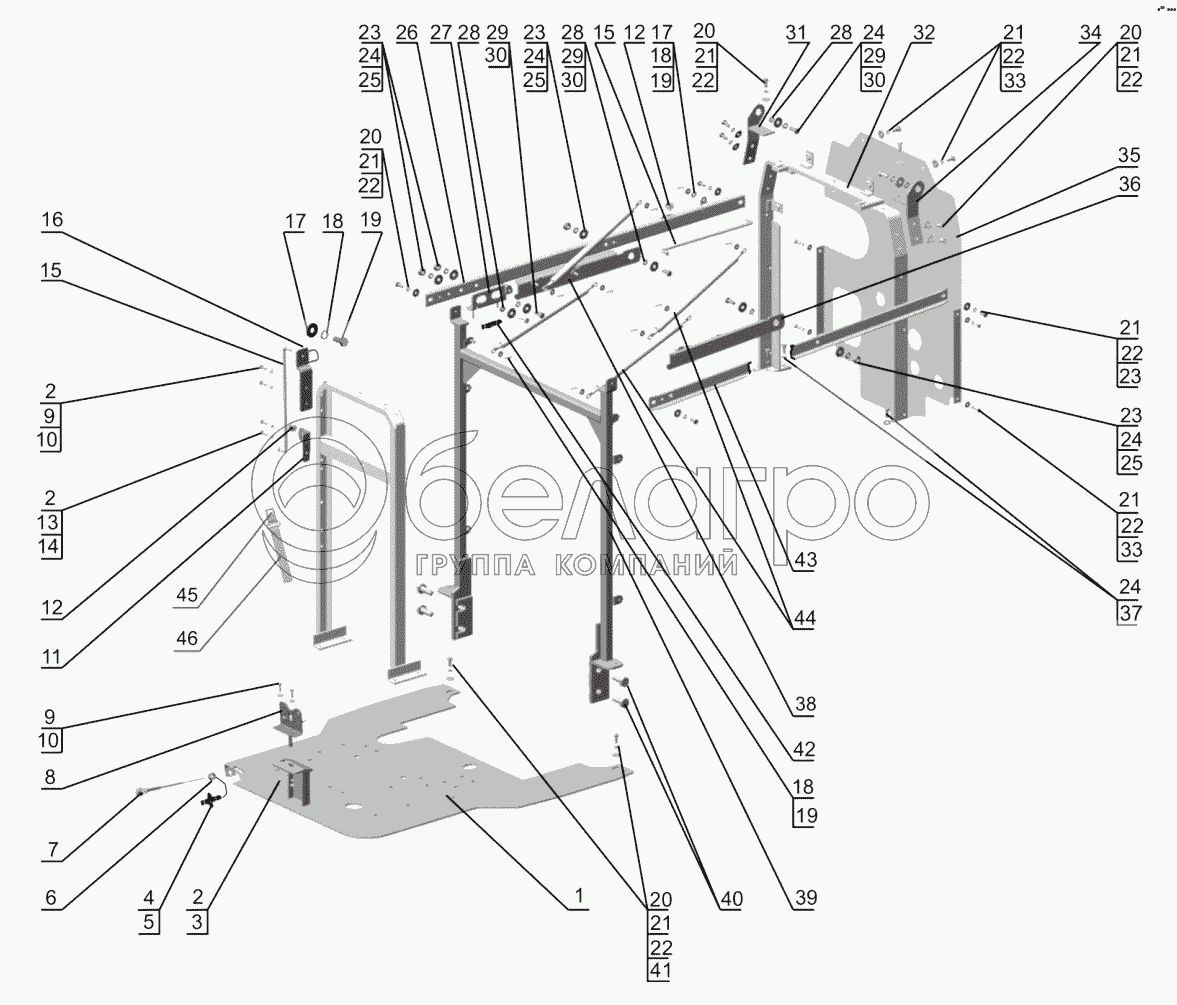 23 24 25 26 27 28 29 30 23 24 25 28 29 30 15 12 17 18 19 20 21 22 31 28 24 29 30 32 21 22 33 34 20 21 22

20 21 22

35

36

16

17 18 19

15

2 9 10

2 13 14

12

11

45

46

21 22 23

23 24 25

21 22 33

24 37

43

44

38

42

18 19

39

40

9 10

8

7

6

4 5

2 3

1

20 21 22 41

белагро
ГРУППА КОМПАНИЙ