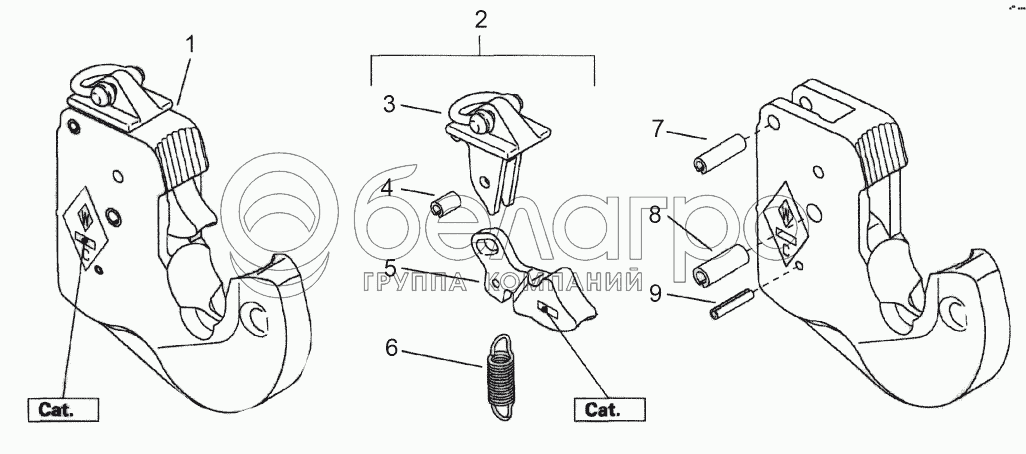 1
2
3
4
5
6
7
8
9
Cat.
Cat.
белагро
ГРУППА КОМПАНИЙ