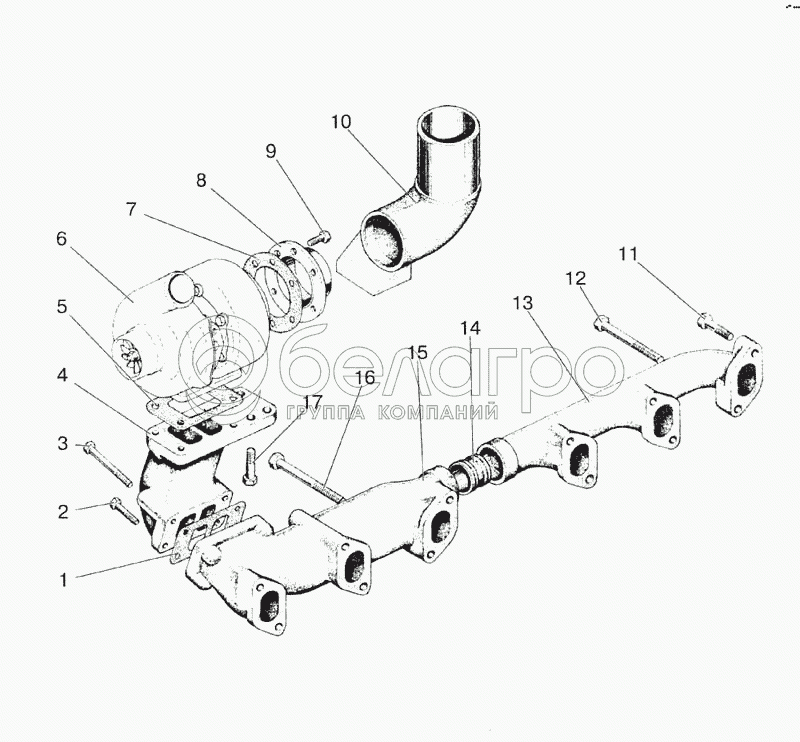 10
9
8
7
6
5
4
3
2
1
11
12
13
14
15
16
17
белагро
ГРУППА КОМПАНИЙ