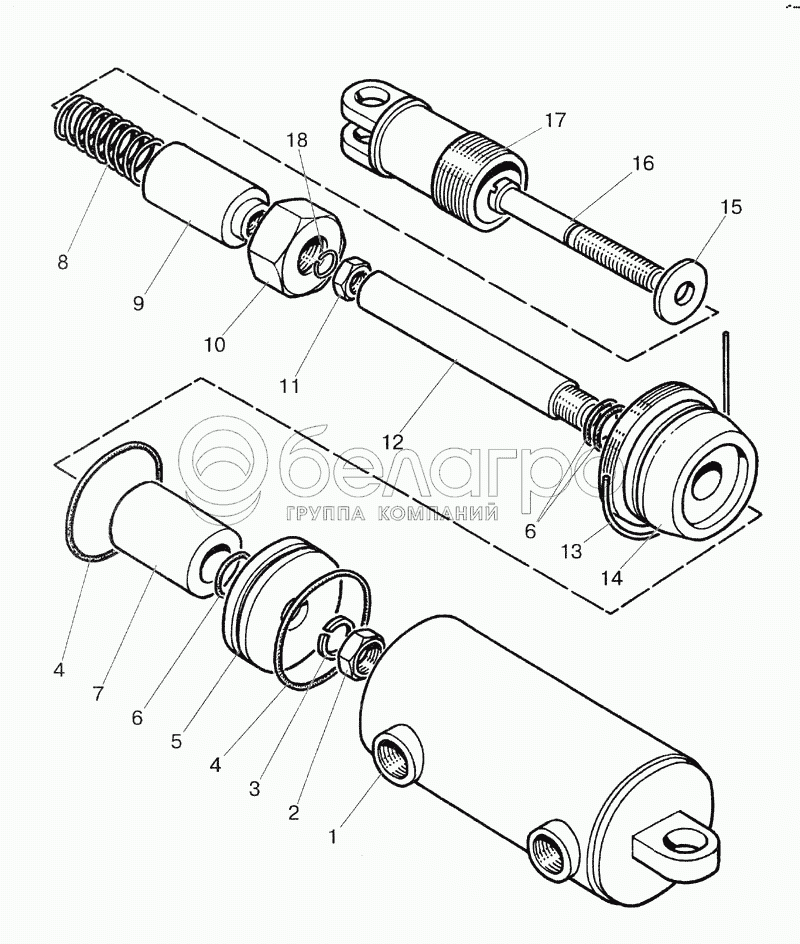 17
18
16
15
8
9
10
11
12
белагро
ГРУППА КОМПАНИЙ
6
13
14
4
7
6
5
4
3
2
1