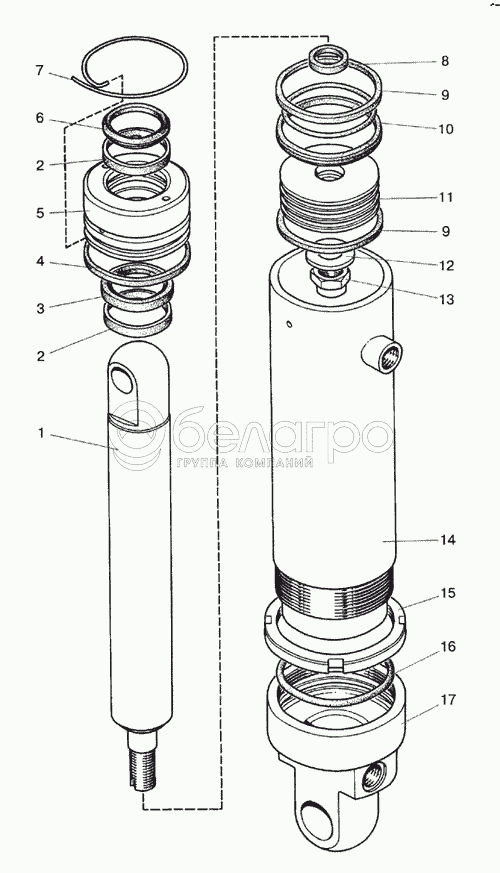 7
6
2
5
4
3
2
1
8
9
10
11
9
12
13
14
15
16
17
белагро
ГРУППА КОМПАНИЙ