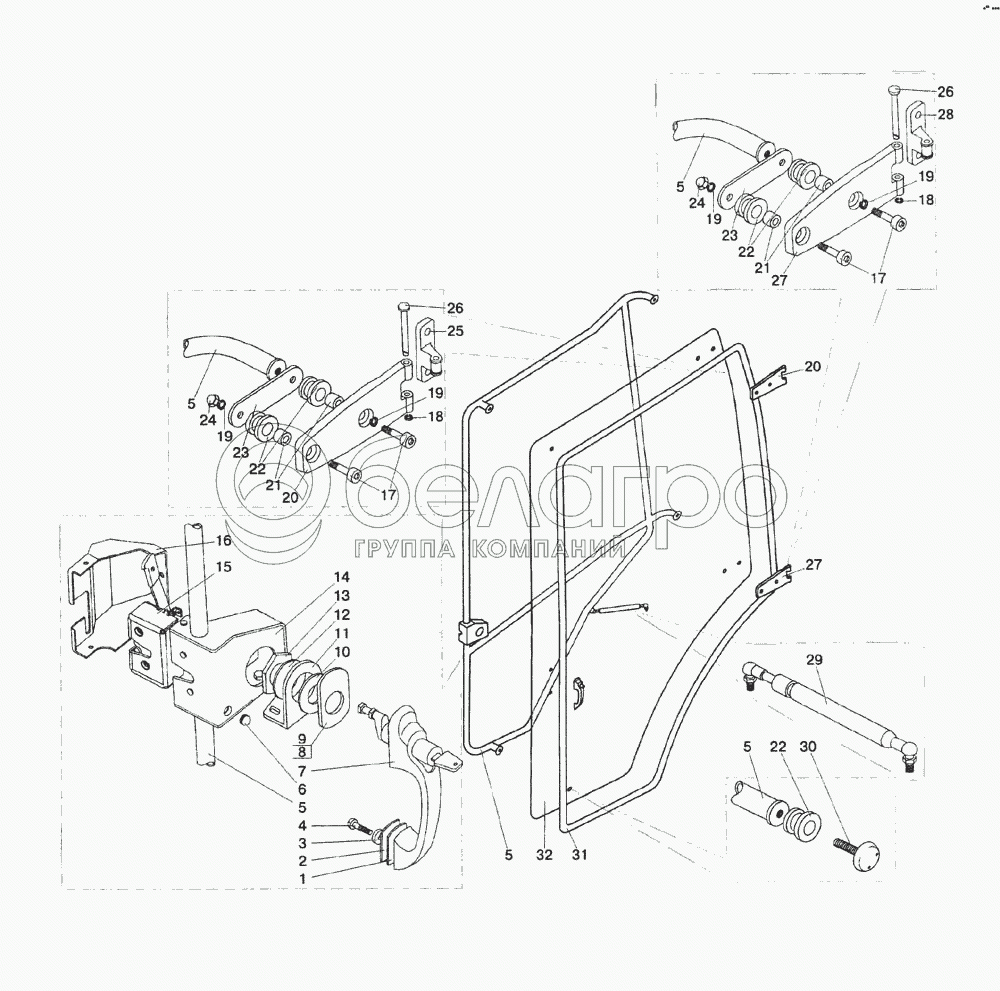 26
28
5
24
19
23
22
21
27
19
18
17
26
25
5
24
19
23
22
21
20
19
18
17
20
белагро
ГРУППА КОМПАНИЙ
16
15
14
13
12
11
10
9
8
7
6
5
4
3
2
1
27
29
5
22
30
5
32
31