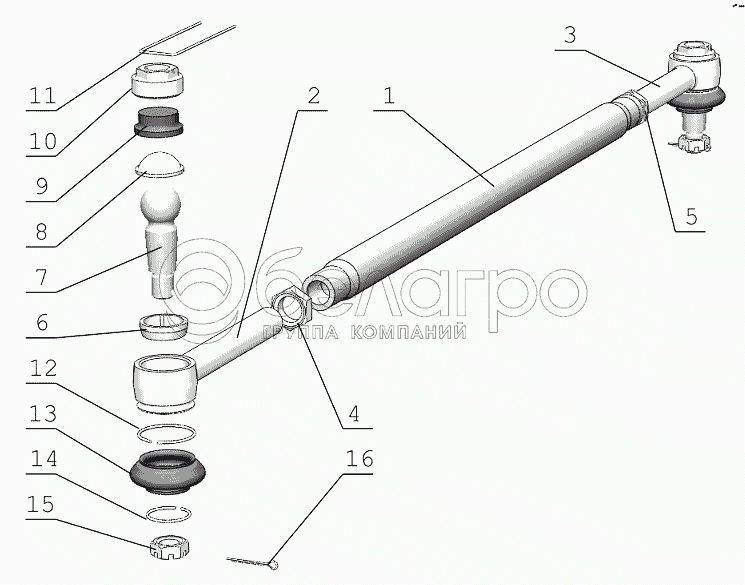 11
10
9
8
7
6
12
13
14
15
2
1
3
5
4
16
белагро
ГРУППА КОМПАНИЙ