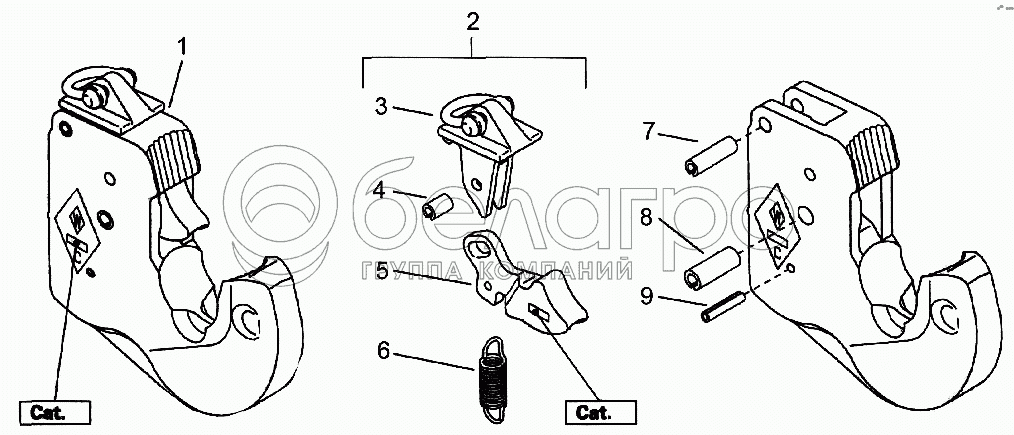 1
2
3
4
5
6
7
8
9
Cat.
Cat.
белагро
ГРУППА КОМПАНИЙ