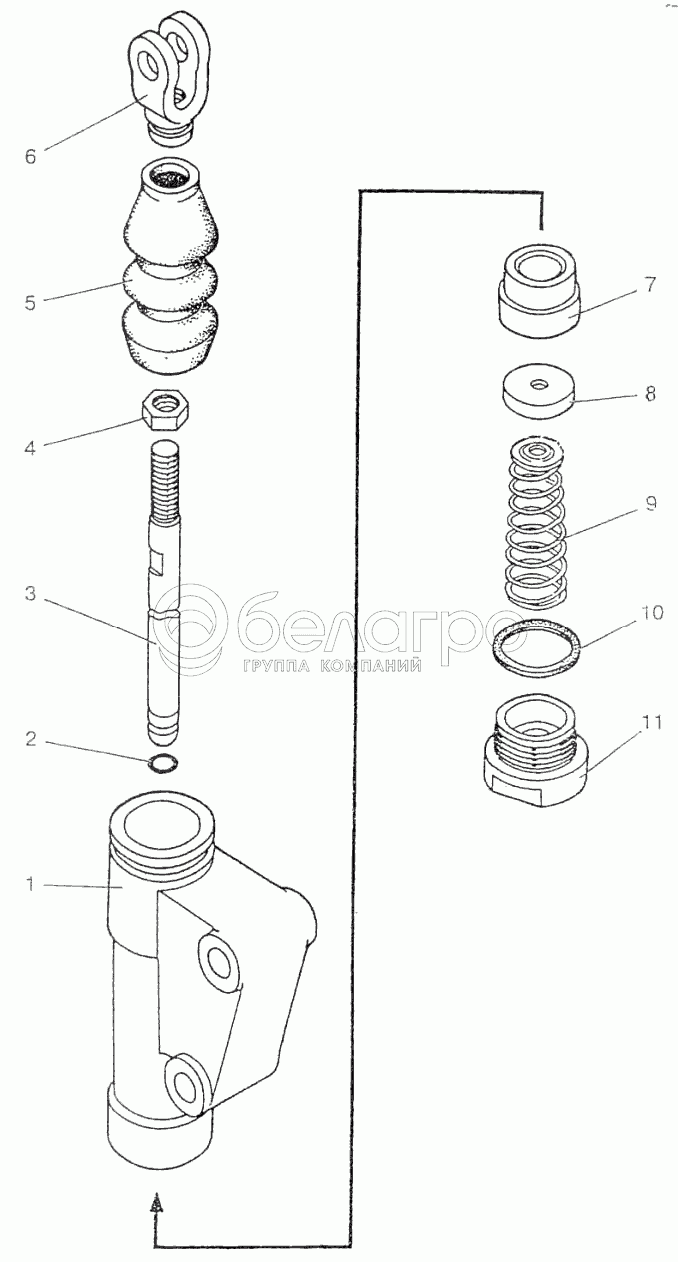 6
5
4
3
2
1
7
8
9
10
11
белагро
ГРУППА КОМПАНИЙ