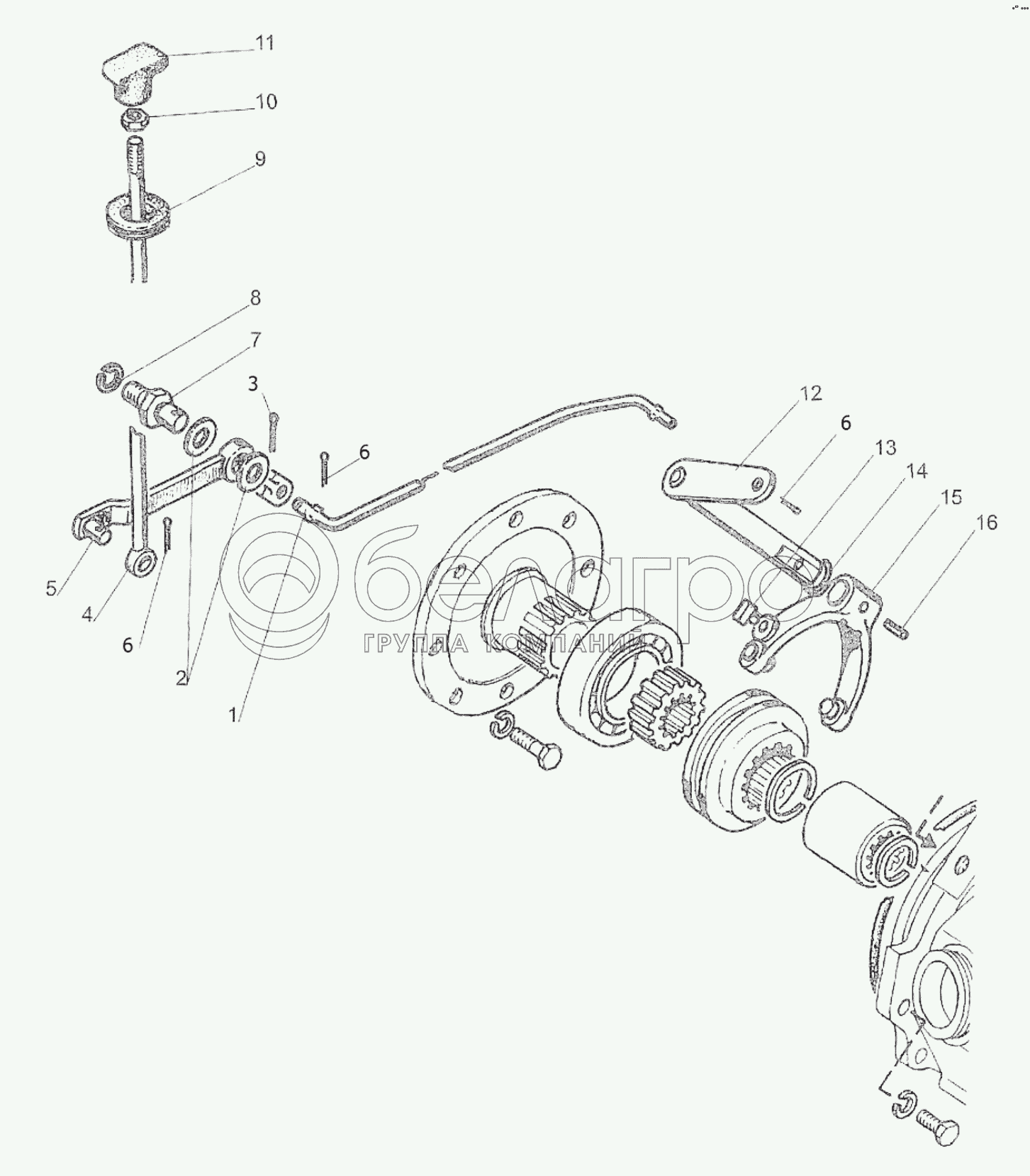 11
10
9
8
7
3
6
12
6
13
14
15
16
5
4
6
2
1
белагро
ГРУППА КОМПАНИЙ