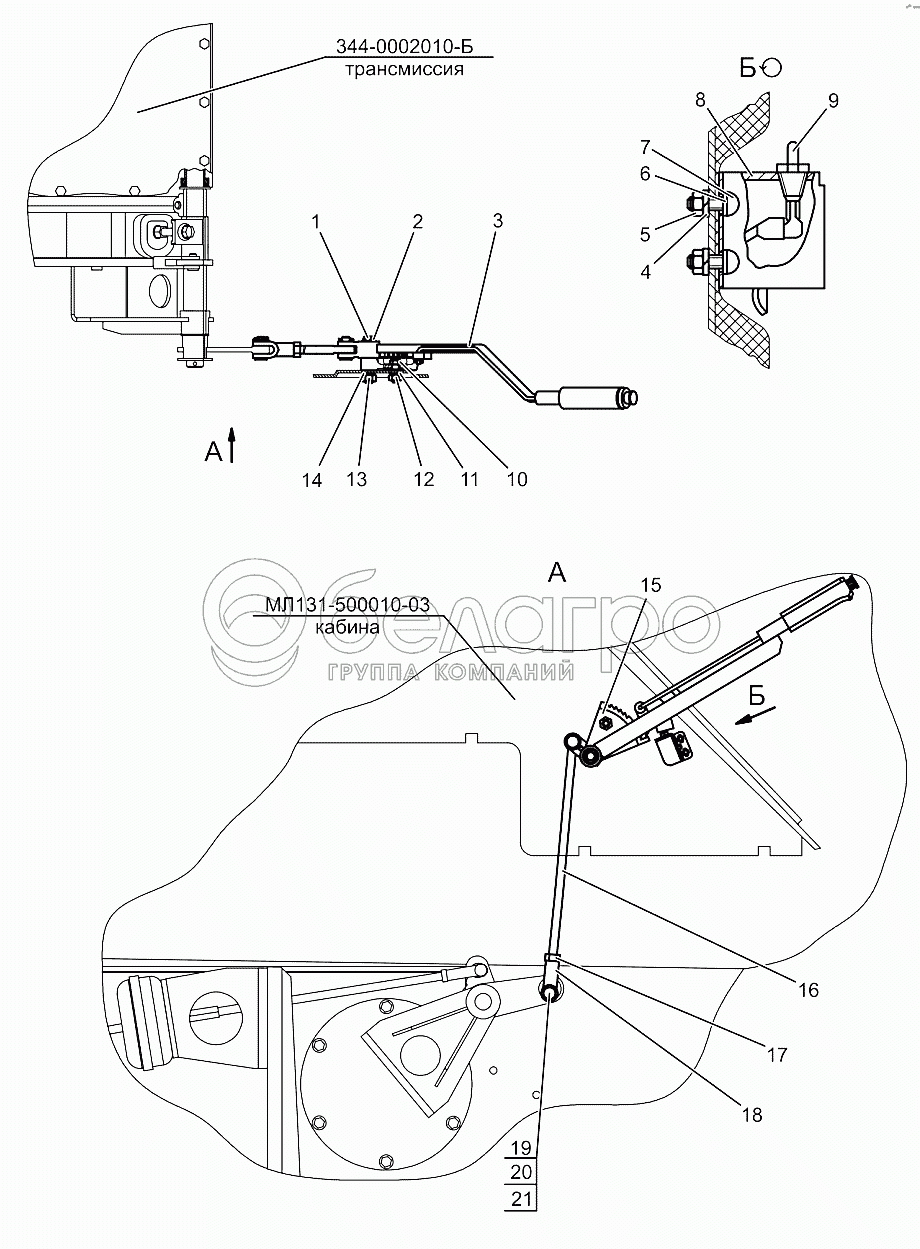 344-0002010-Б
трансмиссия

Б

8
9
7
6
5
4

1
2
3

А

14
13
12
11
10

А

МЛ131-500010-03
кабина

белагро
ГРУППА КОМПАНИЙ

15

Б

16
17
18

19
20
21