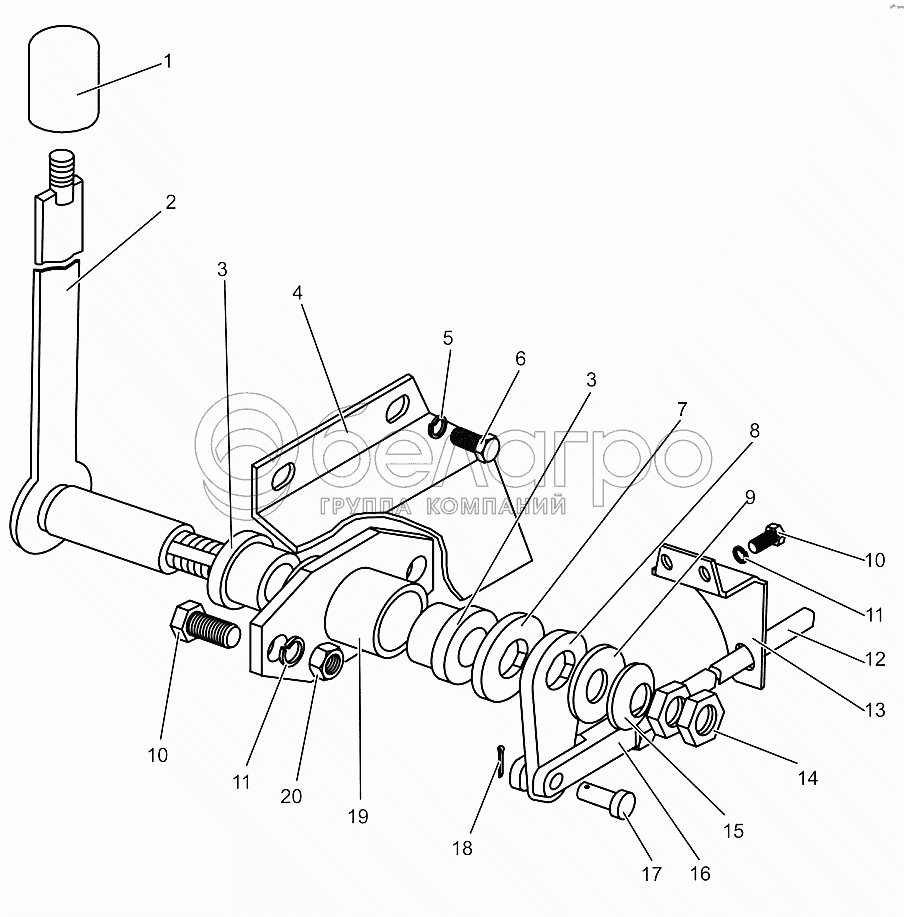 1
2
3
4
5
6
3
7
8
9
10
11
12
13
14
15
16
17
18
19
20
11
10
белагро
ГРУППА КОМПАНИЙ