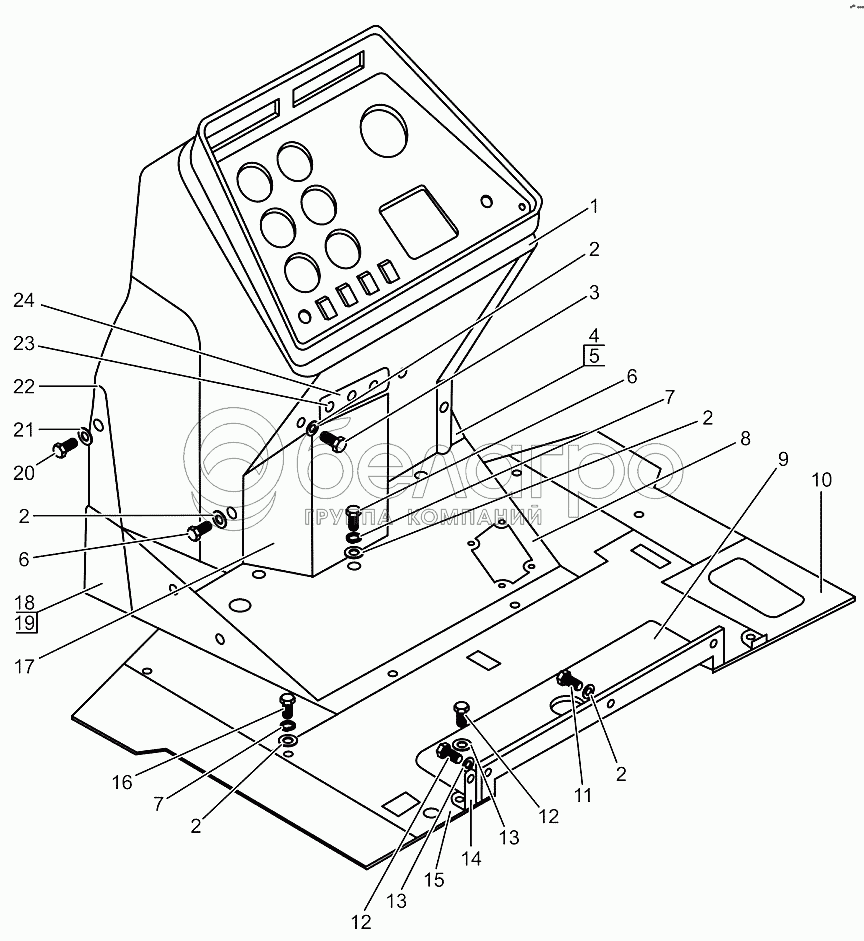 1
2
3
4
5
6
7
2
8
9
10
24
23
22
21
20
2
6
18
19
17
16
7
2
12
13
15
14
13
12
11
2
белагро
ГРУППА КОМПАНИЙ