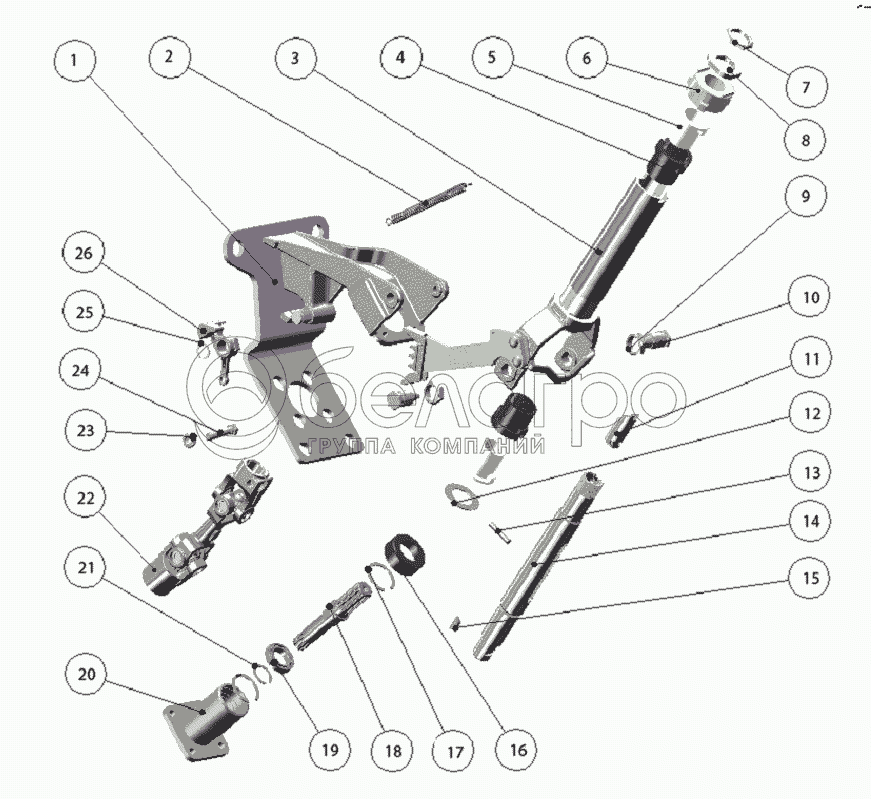 1
2
3
4
5
6
7
8
9
10
11
12
13
14
15
16
17
18
19
20
21
22
23
24
25
26
белагро
ГРУППА КОМПАНИЙ