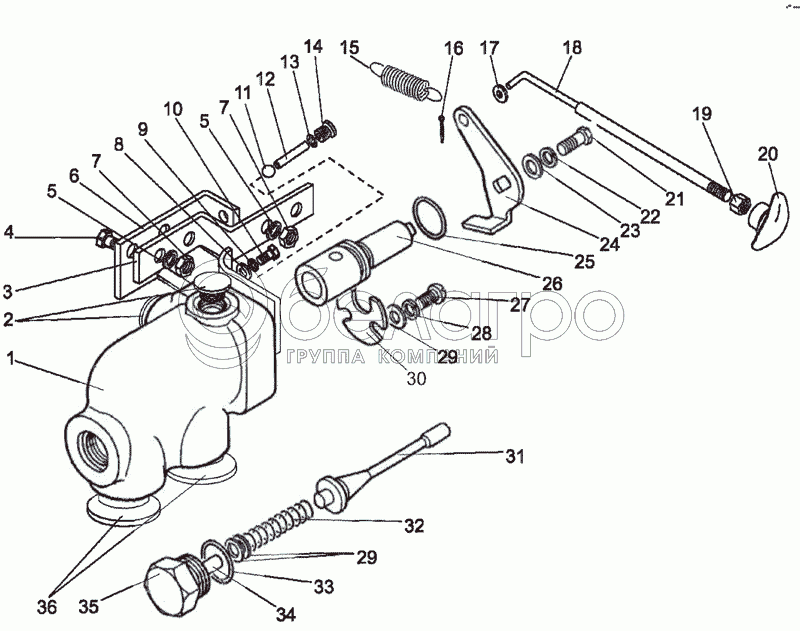 14
13
12
11
7
5
10
9
8
7
6
5
4
3
2
1
15
16
17
18
19
20
21
22
23
24
25
26
27
28
29
30
белагро
ГРУППА КОМПАНИЙ
31
32
29
33
34
35
36