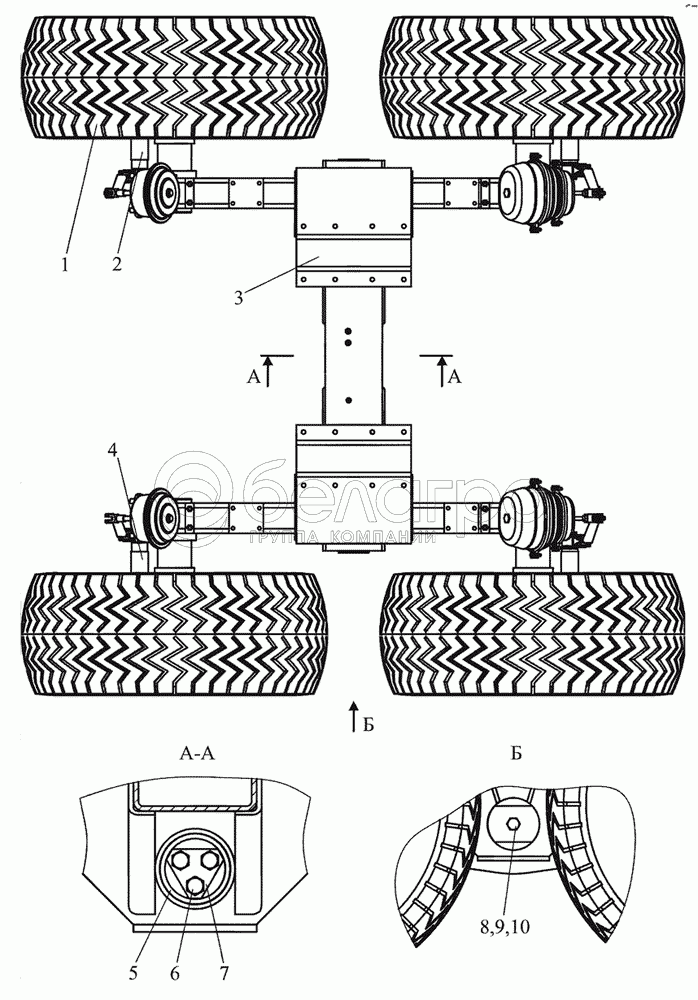 1
2
3
А
А
4
белагро
ГРУППА КОМПАНИЙ
Б
А-А
Б
5
6
7
8,9,10