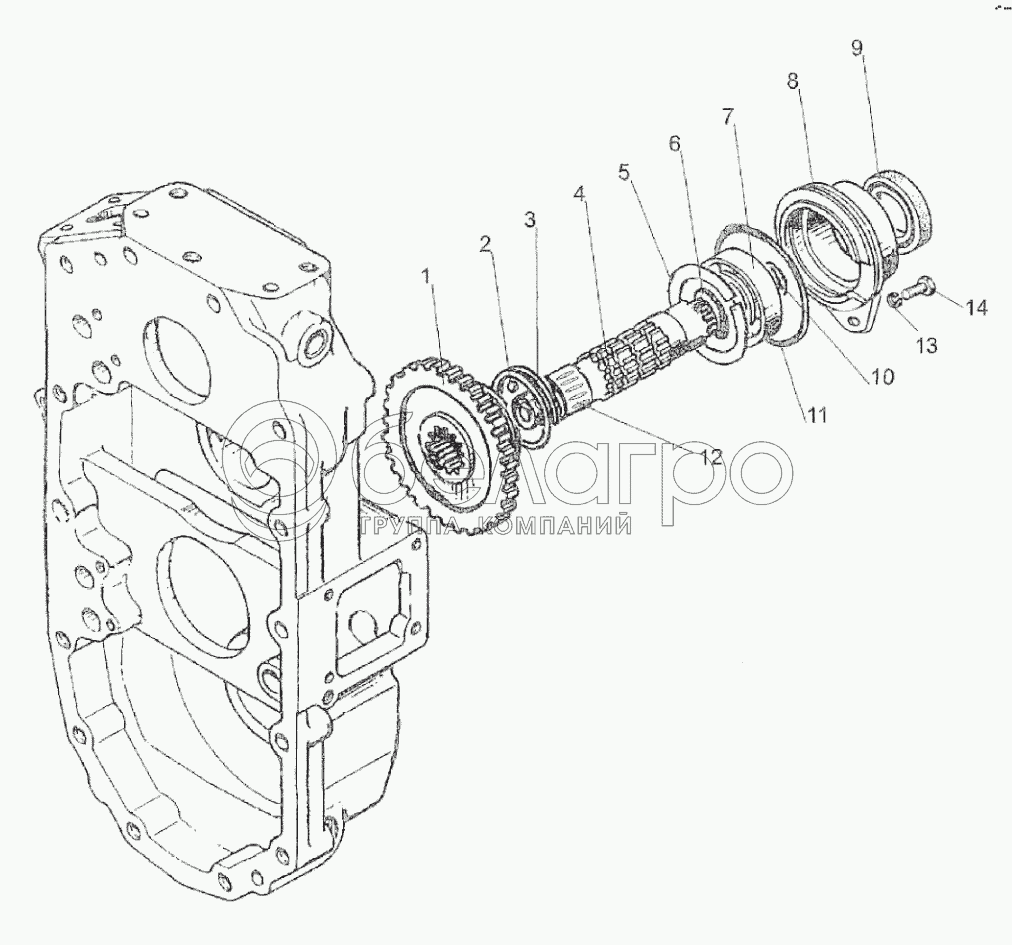 9
8
7
6
5
4
3
2
1
14
13
10
11
12
белагро
ГРУППА КОМПАНИЙ