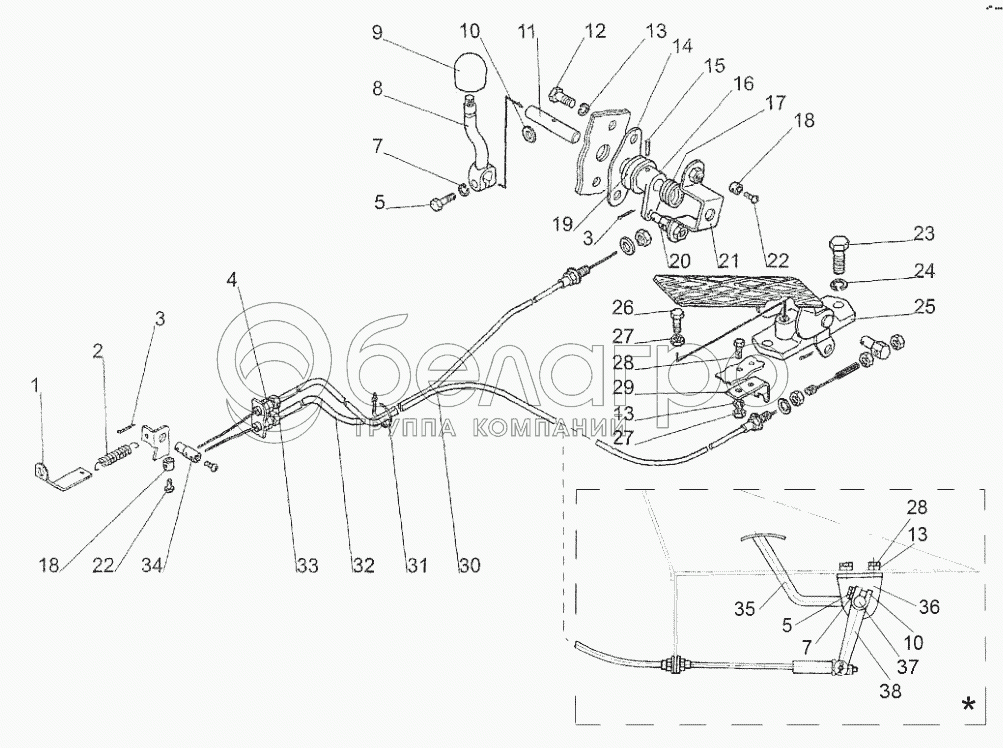 9
10
11
12
13
14
15
16
17
18
8
7
5
19
3
20
21
22
23
24
25
26
27
28
29
13
27
4
3
2
1
18
22
34
33
32
31
30
белагро
ГРУППА КОМПАНИЙ
28
13
35
5
7
36
10
37
38
*