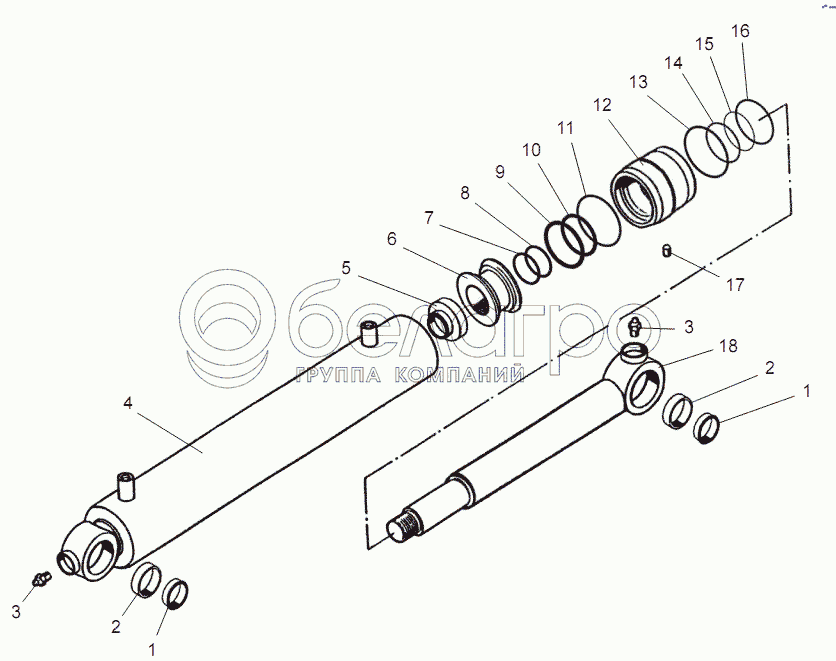 16
15
14
13
12
11
10
9
8
7
6
5
17
3
18
2
1
4
белагро
ГРУППА КОМПАНИЙ
3
2
1