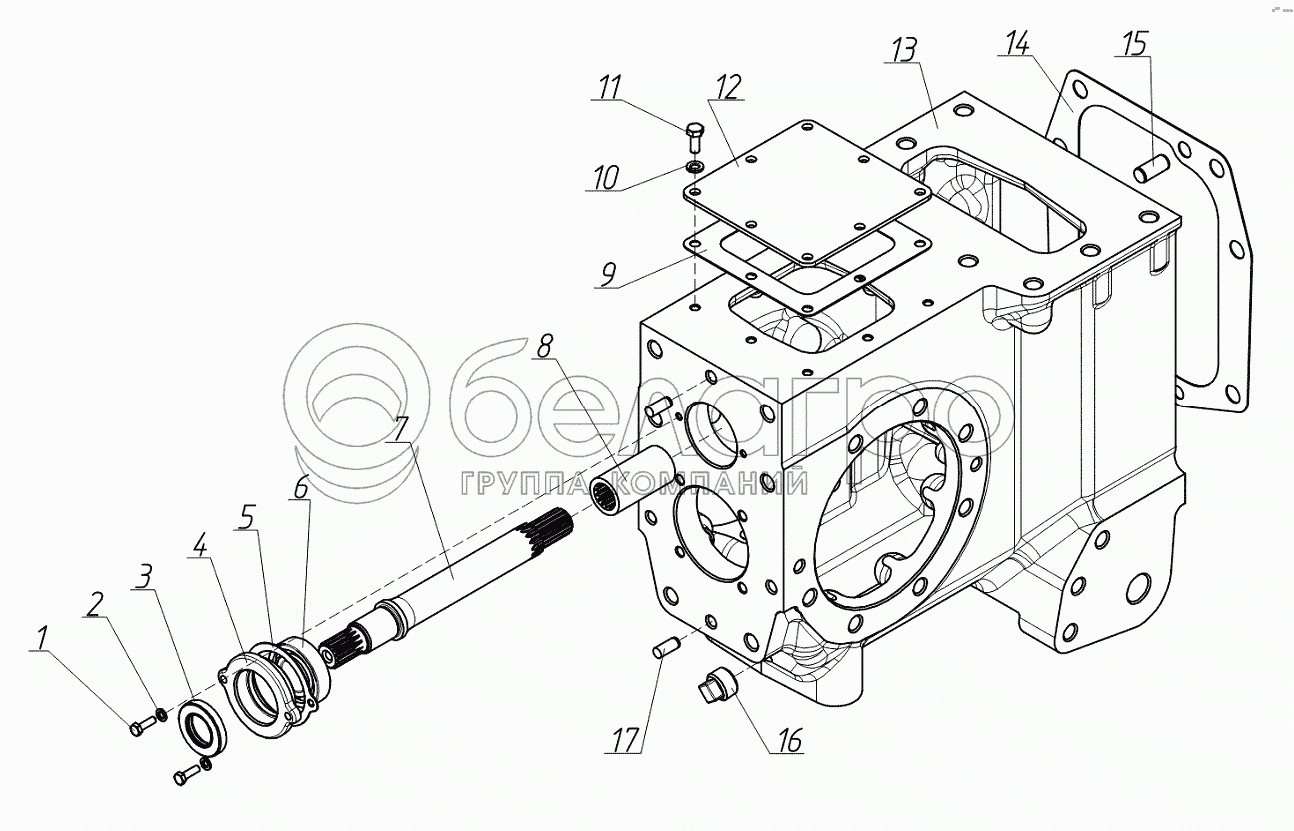 13
14
15
11
12
10
9
8
белагро
ГРУППА КОМПАНИЙ
7
6
5
4
3
2
1
17
16