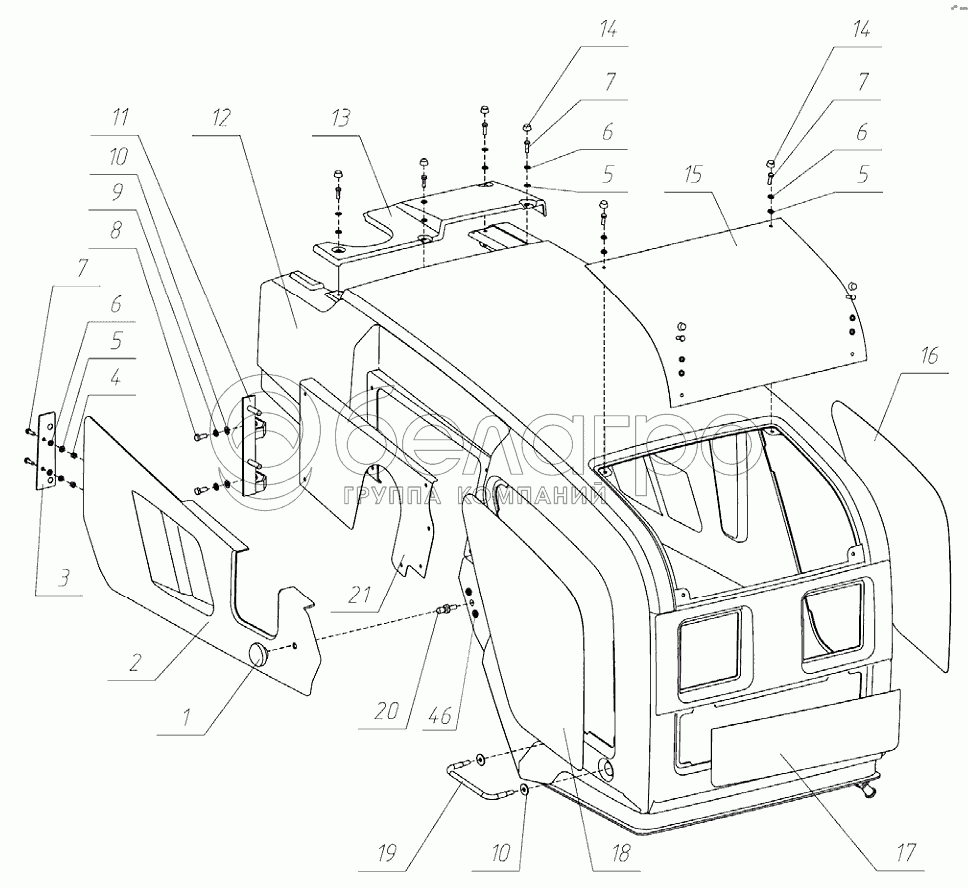 14
7
6
5
14
7
6
5
11
12
13
15
10
9
8
7
6
5
4
16
белагро
ГРУППА КОМПАНИЙ
3
21
2
1
20
46
19
10
18
17