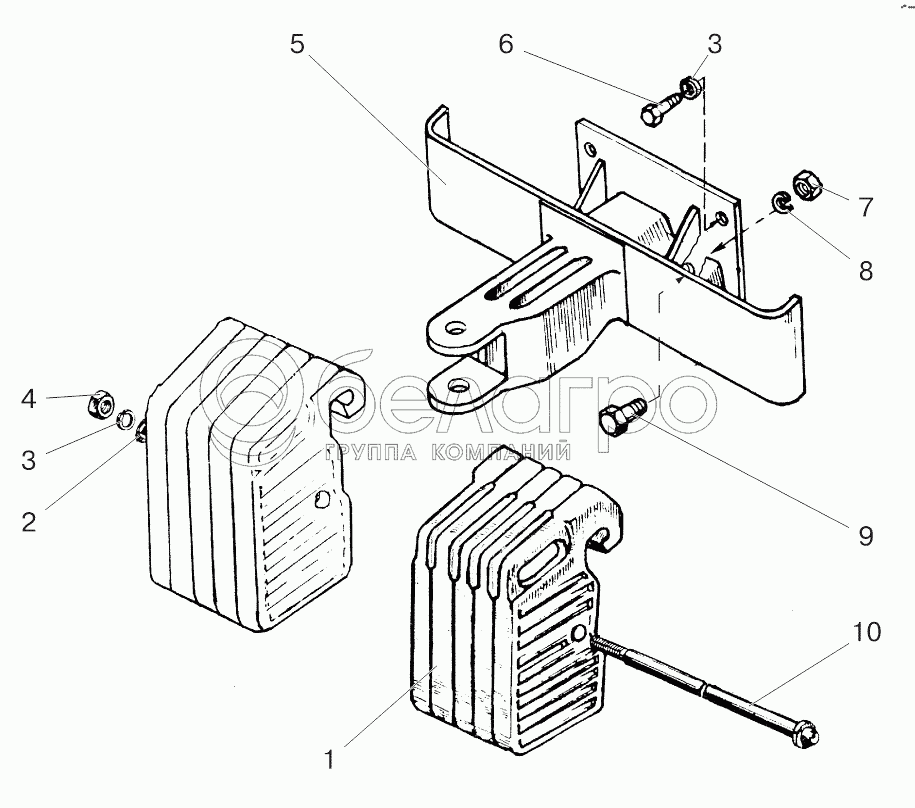 5
6
3
7
8
4
3
2
белагро
ГРУППА КОМПАНИЙ
9
10
1