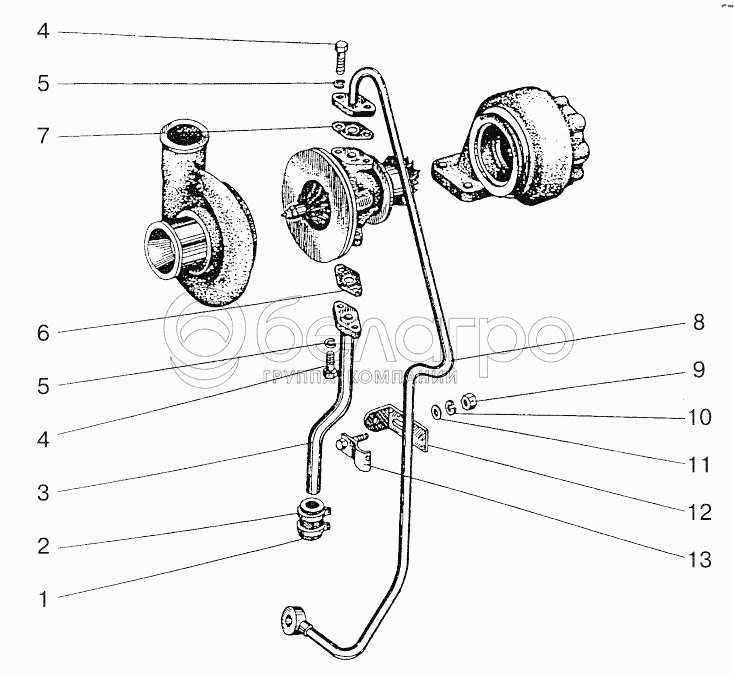 4
5
7
6
5
4
3
2
1
8
9
10
11
12
13
белагро
ГРУППА КОМПАНИЙ