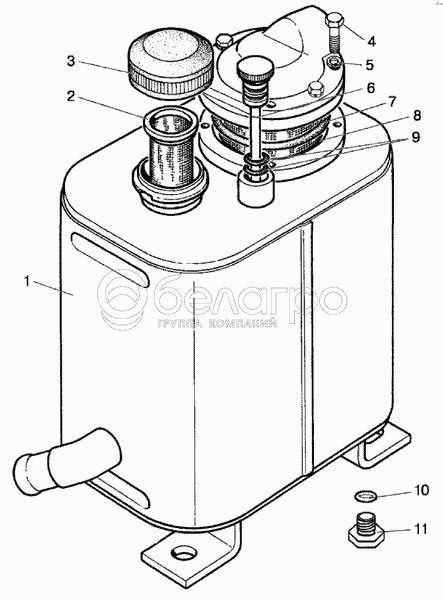 3
2
4
5
6
7
8
9
1
белагро
ГРУППА КОМПАНИЙ
10
11