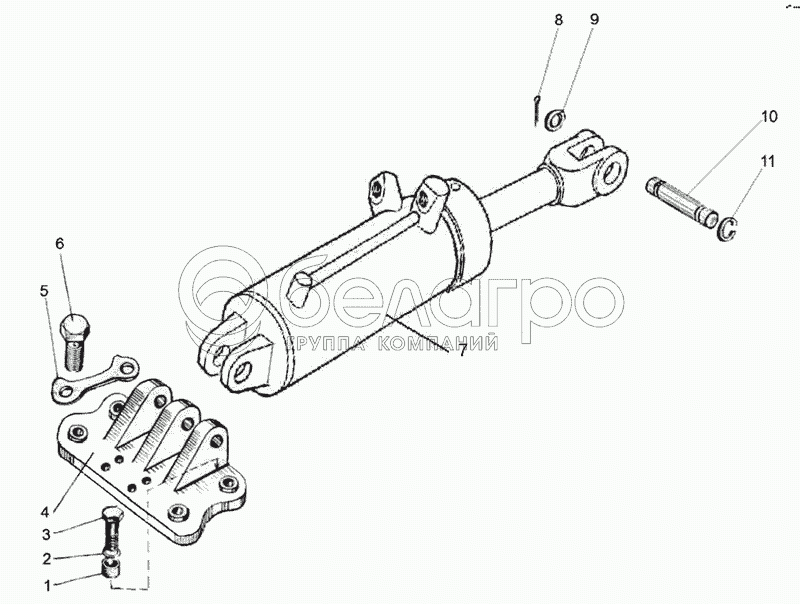 8
9
10
11
6
5
белагро
ГРУППА КОМПАНИЙ
7
4
3
2
1