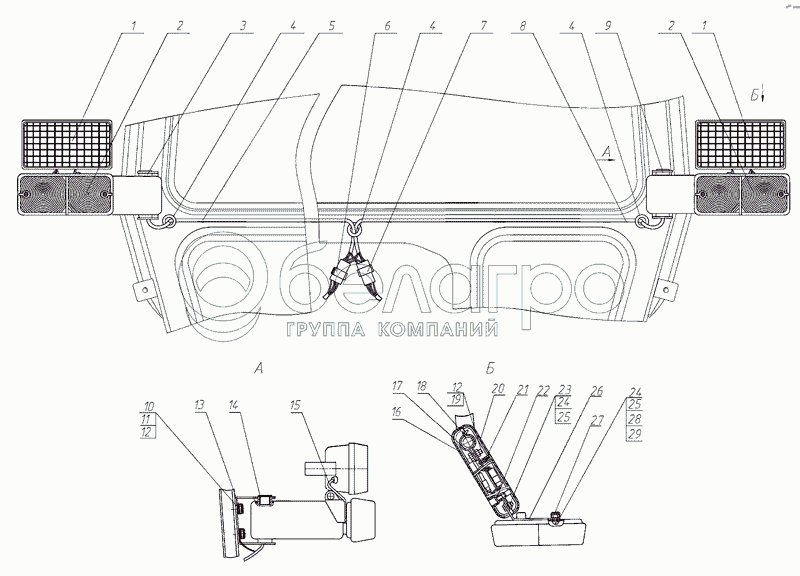 1 2 3 4 5 6 4 7 8 4 9 2 1

Б

А

белагро
ГРУППА КОМПАНИЙ

А

Б

10
11
12

13 14 15

17 18 12
19
20 21 22 23
24
25
26
24
25
28
29
16
27